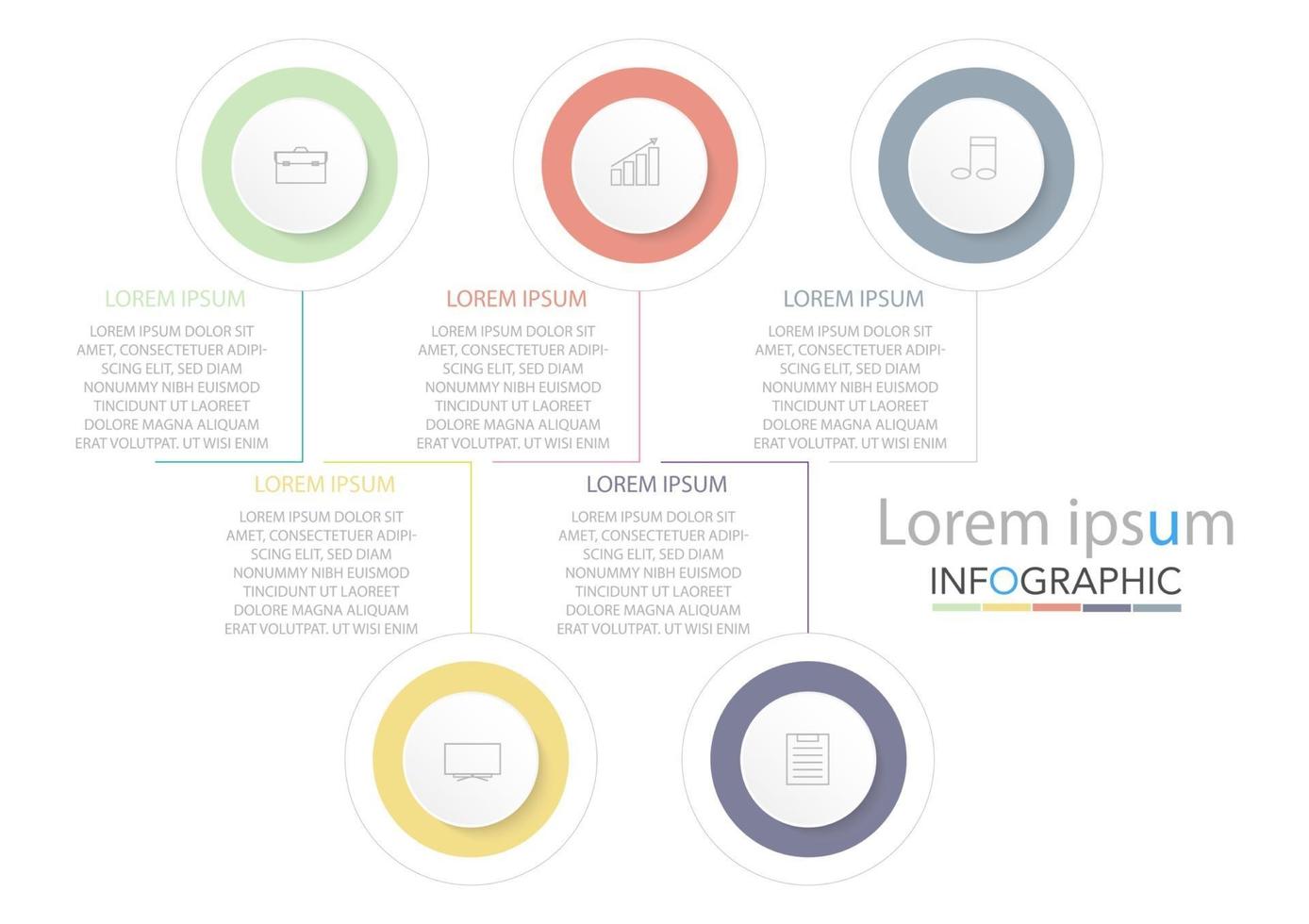 LOREM IPSUM

LOREM IPSUM DOLOR SIT AMET, CONSECTETUER ADIPISCING ELIT, SED DIAM NONUMMY NIBH EUISMOD TINCIDUNT UT LAOREET DOLORE MAGNA ALIQUAM ERAT VOLUTPAT. UT WISI ENIM

LOREM IPSUM

LOREM IPSUM DOLOR SIT AMET, CONSECTETUER ADIPISCING ELIT, SED DIAM NONUMMY NIBH EUISMOD TINCIDUNT UT LAOREET DOLORE MAGNA ALIQUAM ERAT VOLUTPAT. UT WISI ENIM

LOREM IPSUM

LOREM IPSUM DOLOR SIT AMET, CONSECTETUER ADIPISCING ELIT, SED DIAM NONUMMY NIBH EUISMOD TINCIDUNT UT LAOREET DOLORE MAGNA ALIQUAM ERAT VOLUTPAT. UT WISI ENIM

LOREM IPSUM

LOREM IPSUM DOLOR SIT AMET, CONSECTETUER ADIPISCING ELIT, SED DIAM NONUMMY NIBH EUISMOD TINCIDUNT UT LAOREET DOLORE MAGNA ALIQUAM ERAT VOLUTPAT. UT WISI ENIM

LOREM IPSUM

LOREM IPSUM DOLOR SIT AMET, CONSECTETUER ADIPISCING ELIT, SED DIAM NONUMMY NIBH EUISMOD TINCIDUNT UT LAOREET DOLORE MAGNA ALIQUAM ERAT VOLUTPAT. UT WISI ENIM

Lorem ipsum
INFOGRAPHIC