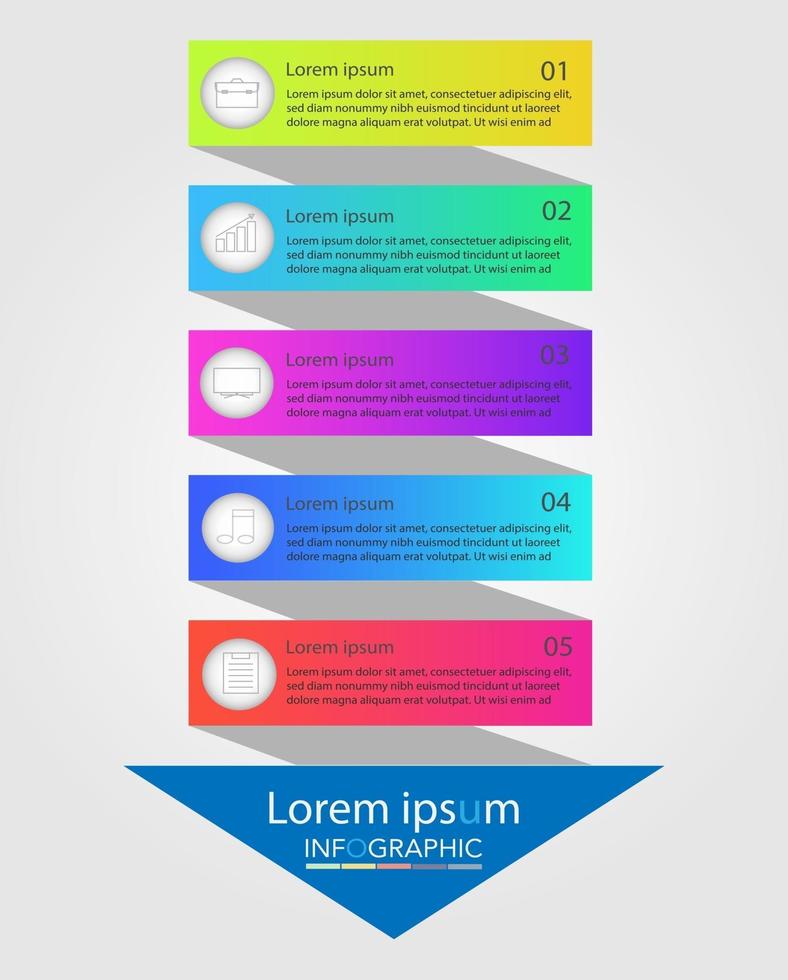 Lorem ipsum
01
Lorem ipsum dolor sit amet, consectetuer adipiscing elit, sed diam nonummy nibh euismod tincidunt ut laoreet dolore magna aliquam erat volutpat. Ut wisi enim ad

Lorem ipsum
02
Lorem ipsum dolor sit amet, consectetuer adipiscing elit, sed diam nonummy nibh euismod tincidunt ut laoreet dolore magna aliquam erat volutpat. Ut wisi enim ad

Lorem ipsum
03
Lorem ipsum dolor sit amet, consectetuer adipiscing elit, sed diam nonummy nibh euismod tincidunt ut laoreet dolore magna aliquam erat volutpat. Ut wisi enim ad

Lorem ipsum
04
Lorem ipsum dolor sit amet, consectetuer adipiscing elit, sed diam nonummy nibh euismod tincidunt ut laoreet dolore magna aliquam erat volutpat. Ut wisi enim ad

Lorem ipsum
05
Lorem ipsum dolor sit amet, consectetuer adipiscing elit, sed diam nonummy nibh euismod tincidunt ut laoreet dolore magna aliquam erat volutpat. Ut wisi enim ad

Lorem ipsum
INFOGRAPHIC