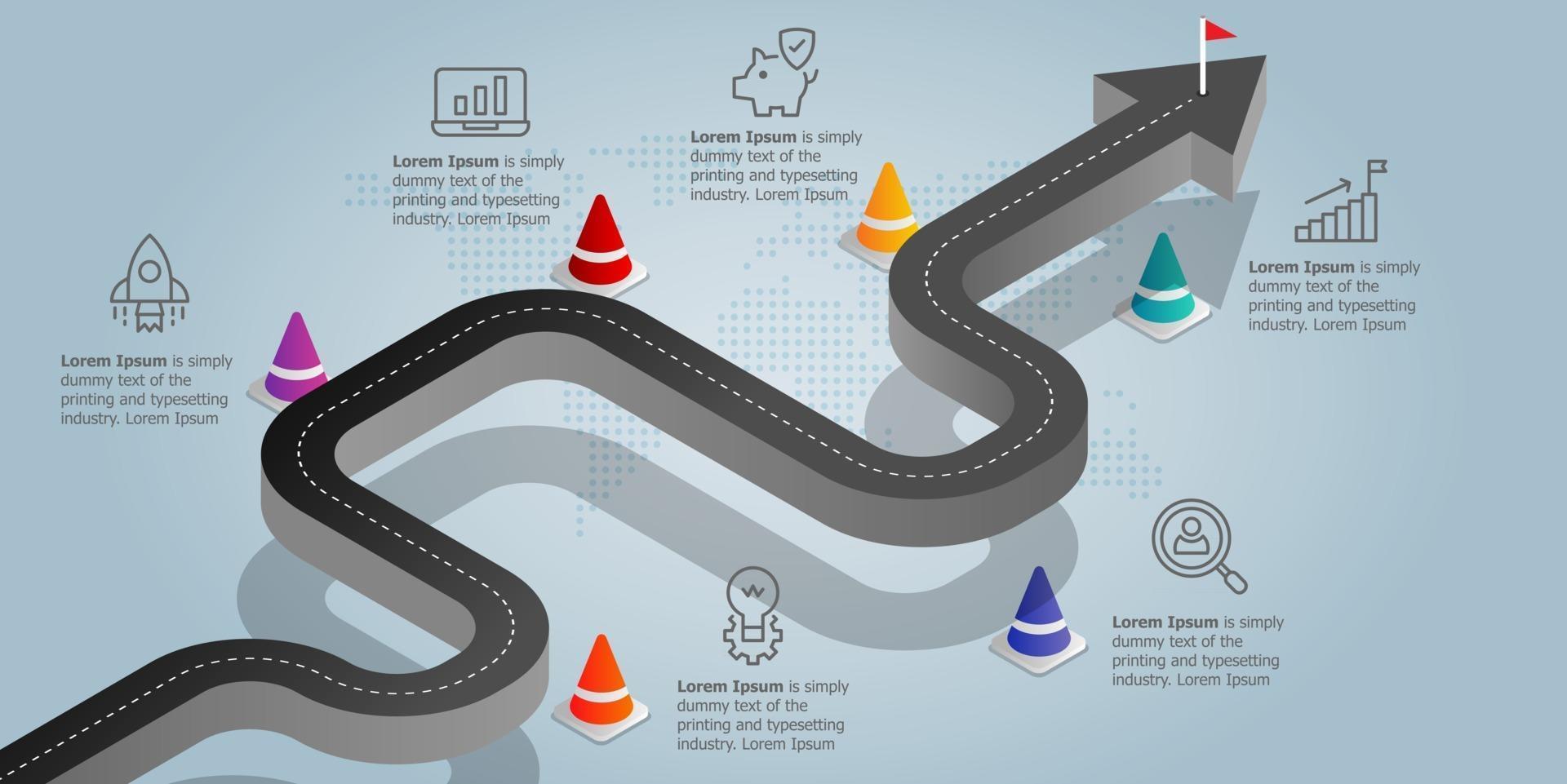 Lorem Ipsum is simply dummy text of the printing and typesetting industry. Lorem Ipsum

Lorem Ipsum is simply dummy text of the printing and typesetting industry. Lorem Ipsum

Lorem Ipsum is simply dummy text of the printing and typesetting industry. Lorem Ipsum

Lorem Ipsum is simply dummy text of the printing and typesetting industry. Lorem Ipsum

Lorem Ipsum is simply dummy text of the printing and typesetting industry. Lorem Ipsum

Lorem Ipsum is simply dummy text of the printing and typesetting industry. Lorem Ipsum