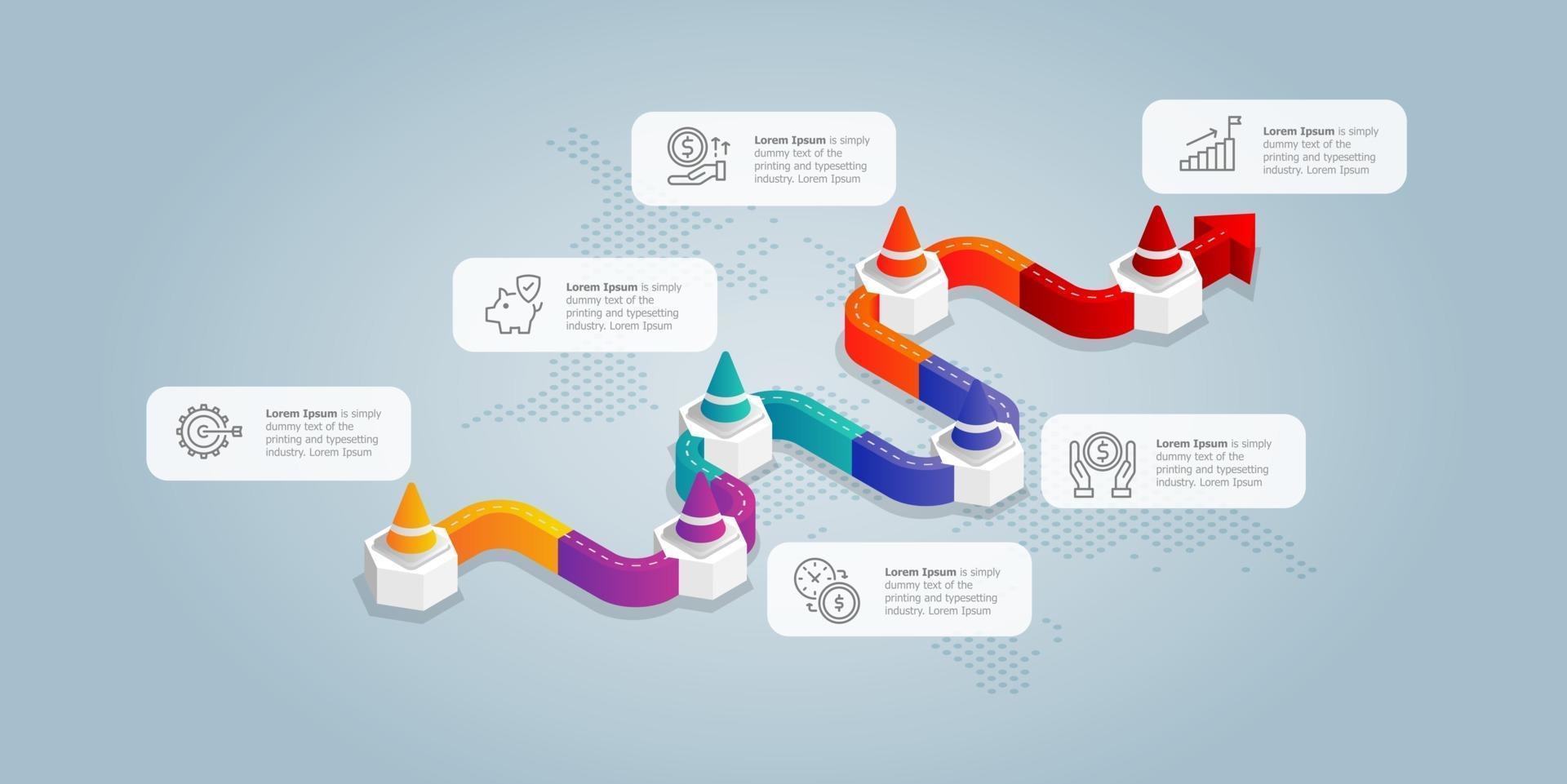 Lorem Ipsum is simply dummy text of the printing and typesetting industry. Lorem Ipsum

Lorem Ipsum is simply dummy text of the printing and typesetting industry. Lorem Ipsum

Lorem Ipsum is simply dummy text of the printing and typesetting industry. Lorem Ipsum

Lorem Ipsum is simply dummy text of the printing and typesetting industry. Lorem Ipsum

Lorem Ipsum is simply dummy text of the printing and typesetting industry. Lorem Ipsum

Lorem Ipsum is simply dummy text of the printing and typesetting industry. Lorem Ipsum