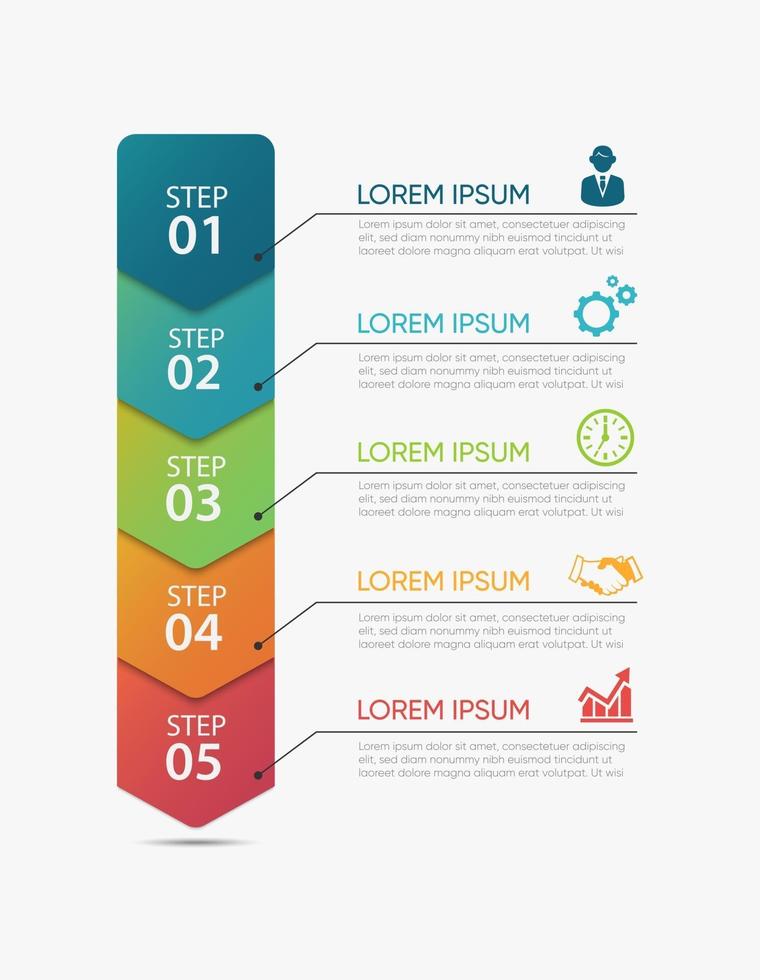 STEP
01

LOREM IPSUM
Lorem ipsum dolor sit amet, consectetuer adipiscing elit, sed diam nonummy nibh euismod tincidunt ut laoreet dolore magna aliquam erat volutpat. Ut wisi

STEP
02

LOREM IPSUM
Lorem ipsum dolor sit amet, consectetuer adipiscing elit, sed diam nonummy nibh euismod tincidunt ut laoreet dolore magna aliquam erat volutpat. Ut wisi

STEP
03

LOREM IPSUM
Lorem ipsum dolor sit amet, consectetuer adipiscing elit, sed diam nonummy nibh euismod tincidunt ut laoreet dolore magna aliquam erat volutpat. Ut wisi

STEP
04

LOREM IPSUM
Lorem ipsum dolor sit amet, consectetuer adipiscing elit, sed diam nonummy nibh euismod tincidunt ut laoreet dolore magna aliquam erat volutpat. Ut wisi

STEP
05

LOREM IPSUM
Lorem ipsum dolor sit amet, consectetuer adipiscing elit, sed diam nonummy nibh euismod tincidunt ut laoreet dolore magna aliquam erat volutpat. Ut wisi