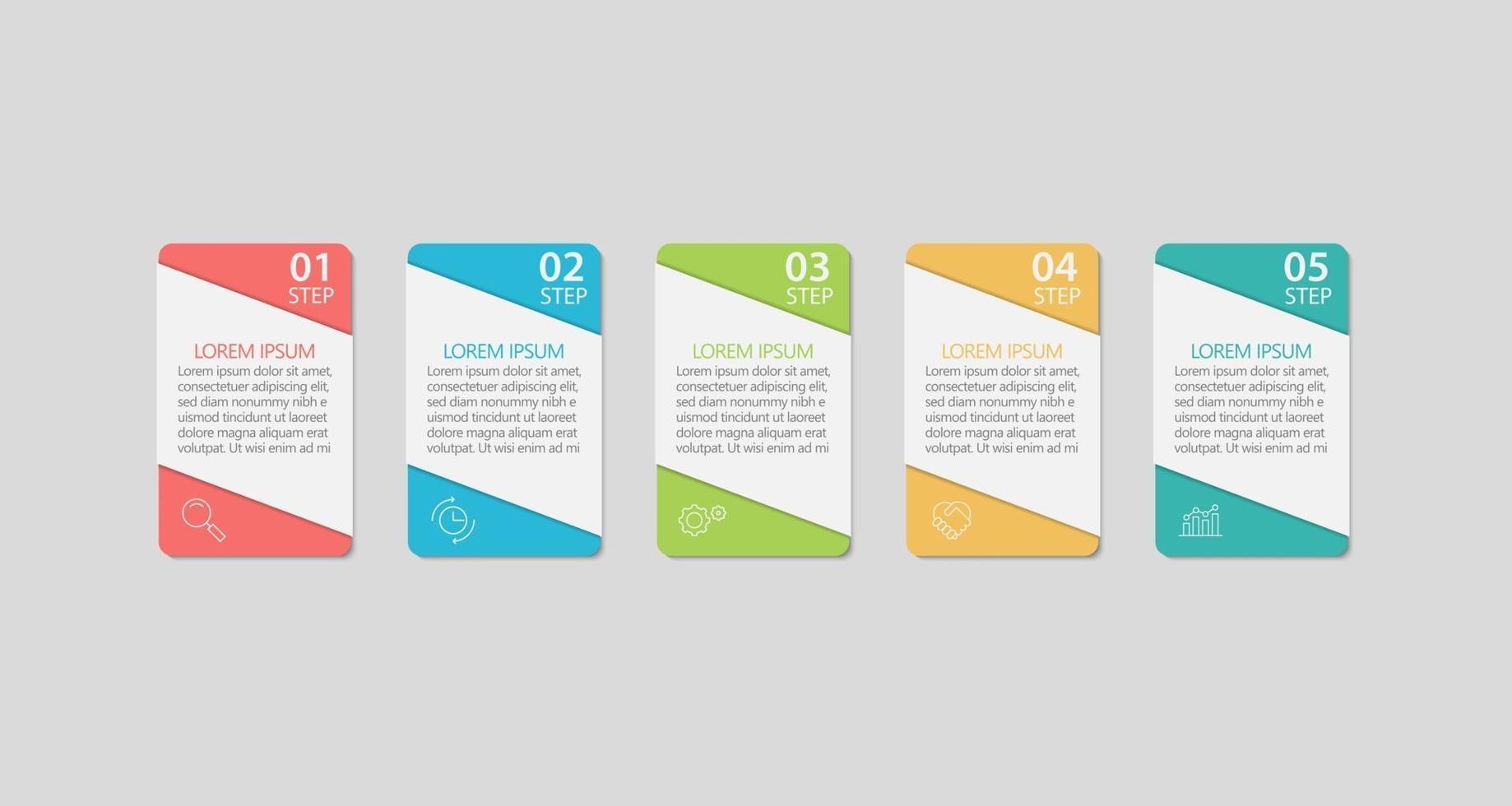 01
STEP

LOREM IPSUM
Lorem ipsum dolor sit amet, consectetuer adipiscing elit, sed diam nonummy nibh e uismod tincidunt ut laoreet dolore magna aliquam erat volutpat. Ut wisi enim ad mi

02
STEP

LOREM IPSUM
Lorem ipsum dolor sit amet, consectetuer adipiscing elit, sed diam nonummy nibh e uismod tincidunt ut laoreet dolore magna aliquam erat volutpat. Ut wisi enim ad mi

03
STEP

LOREM IPSUM
Lorem ipsum dolor sit amet, consectetuer adipiscing elit, sed diam nonummy nibh e uismod tincidunt ut laoreet dolore magna aliquam erat volutpat. Ut wisi enim ad mi

04
STEP

LOREM IPSUM
Lorem ipsum dolor sit amet, consectetuer adipiscing elit, sed diam nonummy nibh e uismod tincidunt ut laoreet dolore magna aliquam erat volutpat. Ut wisi enim ad mi

05
STEP

LOREM IPSUM
Lorem ipsum dolor sit amet, consectetuer adipiscing elit, sed diam nonummy nibh e uismod tincidunt ut laoreet dolore magna aliquam erat volutpat. Ut wisi enim ad mi