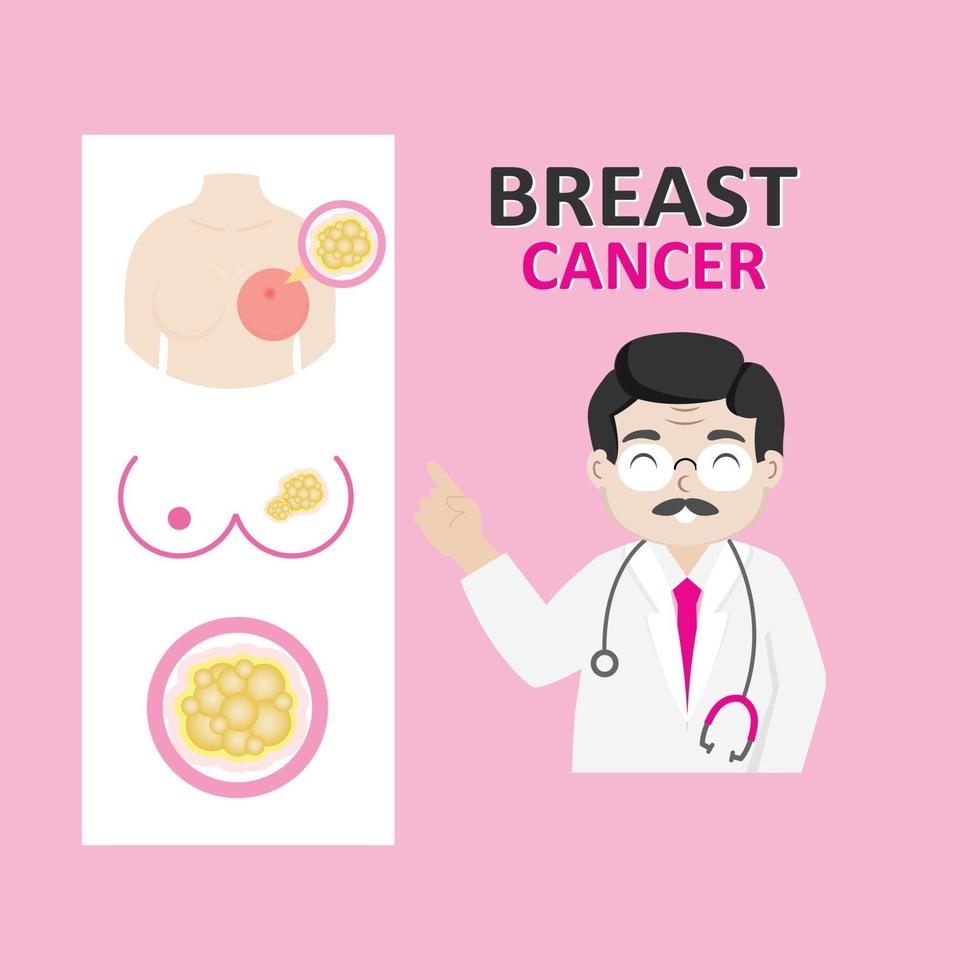 BREAST
CANCER