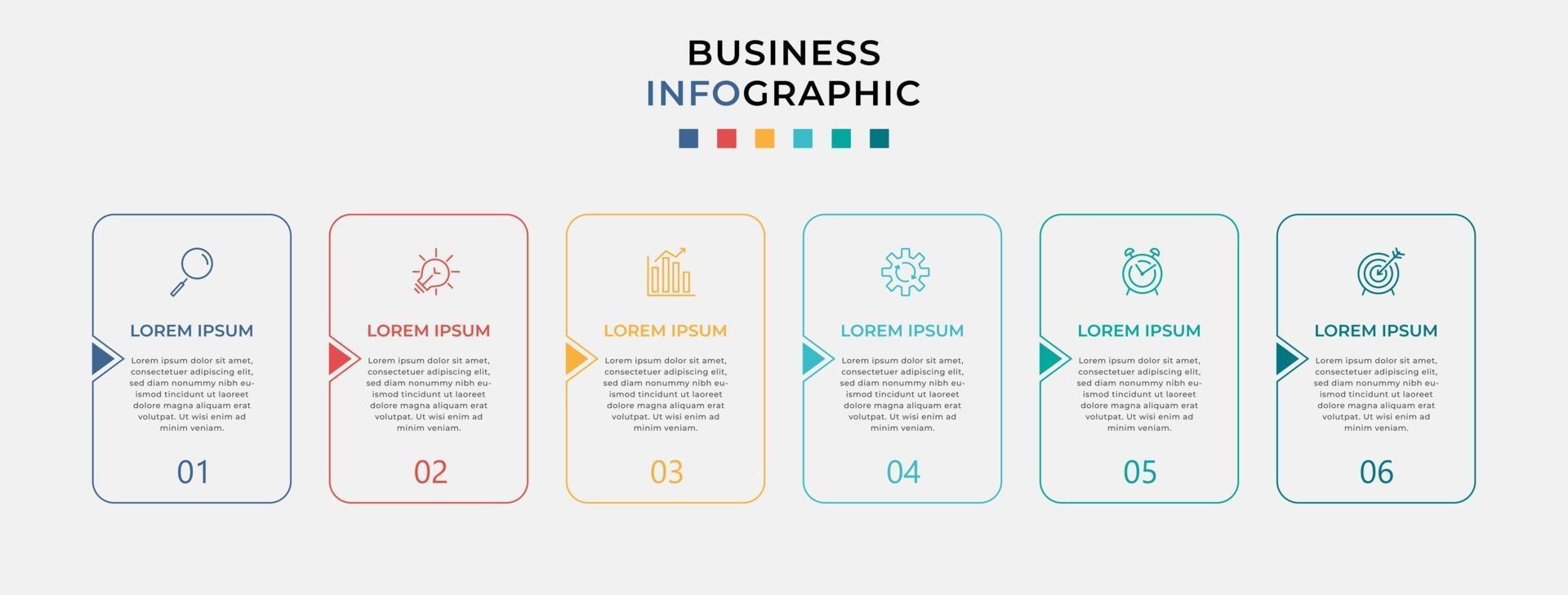 BUSINESS
INFOGRAPHIC

LOREM IPSUM

Lorem ipsum dolor sit amet, consectetuer adipiscing elit, sed diam nonummy nibh euismod tincidunt ut laoreet dolore magna aliquam erat volutpat. Ut wisi enim ad minim veniam.

01

LOREM IPSUM

Lorem ipsum dolor sit amet, consectetuer adipiscing elit, sed diam nonummy nibh euismod tincidunt ut laoreet dolore magna aliquam erat volutpat. Ut wisi enim ad minim veniam.

02

LOREM IPSUM

Lorem ipsum dolor sit amet, consectetuer adipiscing elit, sed diam nonummy nibh euismod tincidunt ut laoreet dolore magna aliquam erat volutpat. Ut wisi enim ad minim veniam.

03

LOREM IPSUM

Lorem ipsum dolor sit amet, consectetuer adipiscing elit, sed diam nonummy nibh euismod tincidunt ut laoreet dolore magna aliquam erat volutpat. Ut wisi enim ad minim veniam.

04

LOREM IPSUM

Lorem ipsum dolor sit amet, consectetuer adipiscing elit, sed diam nonummy nibh euismod tincidunt ut laoreet dolore magna aliquam erat volutpat. Ut wisi enim ad minim veniam.

05

LOREM IPSUM

Lorem ipsum dolor sit amet, consectetuer adipiscing elit, sed diam nonummy nibh euismod tincidunt ut laoreet dolore magna aliquam erat volutpat. Ut wisi enim ad minim veniam.

06