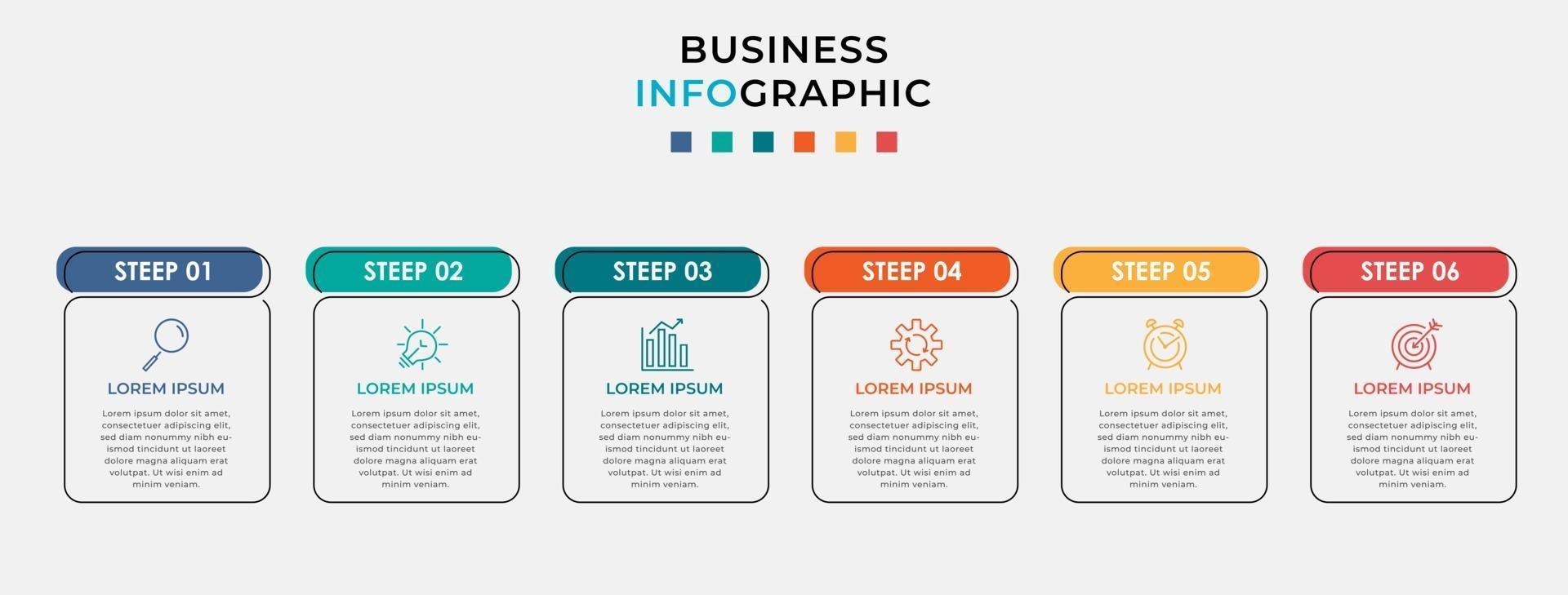 BUSINESS
INFOGRAPHIC

STEEP 01

LOREM IPSUM

Lorem ipsum dolor sit amet, consectetuer adipiscing elit, sed diam nonummy nibh euismod tincidunt ut laoreet dolore magna aliquam erat volutpat. Ut wisi enim ad minim veniam.

STEEP 02

LOREM IPSUM

Lorem ipsum dolor sit amet, consectetuer adipiscing elit, sed diam nonummy nibh euismod tincidunt ut laoreet dolore magna aliquam erat volutpat. Ut wisi enim ad minim veniam.

STEEP 03

LOREM IPSUM

Lorem ipsum dolor sit amet, consectetuer adipiscing elit, sed diam nonummy nibh euismod tincidunt ut laoreet dolore magna aliquam erat volutpat. Ut wisi enim ad minim veniam.

STEEP 04

LOREM IPSUM

Lorem ipsum dolor sit amet, consectetuer adipiscing elit, sed diam nonummy nibh euismod tincidunt ut laoreet dolore magna aliquam erat volutpat. Ut wisi enim ad minim veniam.

STEEP 05

LOREM IPSUM

Lorem ipsum dolor sit amet, consectetuer adipiscing elit, sed diam nonummy nibh euismod tincidunt ut laoreet dolore magna aliquam erat volutpat. Ut wisi enim ad minim veniam.

STEEP 06

LOREM IPSUM

Lorem ipsum dolor sit amet, consectetuer adipiscing elit, sed diam nonummy nibh euismod tincidunt ut laoreet dolore magna aliquam erat volutpat. Ut wisi enim ad minim veniam.