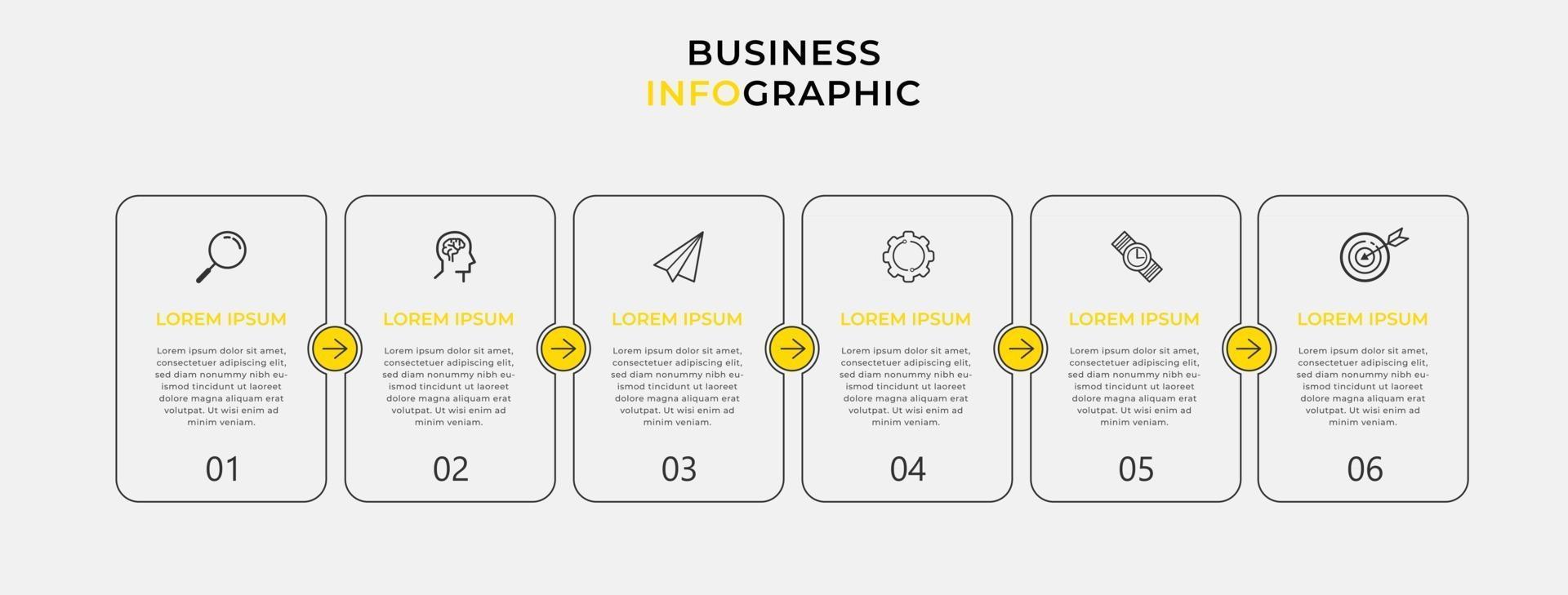 BUSINESS
INFOGRAPHIC

LOREM IPSUM

Lorem ipsum dolor sit amet, consectetuer adipiscing elit, sed diam nonummy nibh euismod tincidunt ut laoreet dolore magna aliquam erat volutpat. Ut wisi enim ad minim veniam.

01

LOREM IPSUM

Lorem ipsum dolor sit amet, consectetuer adipiscing elit, sed diam nonummy nibh euismod tincidunt ut laoreet dolore magna aliquam erat volutpat. Ut wisi enim ad minim veniam.

02

LOREM IPSUM

Lorem ipsum dolor sit amet, consectetuer adipiscing elit, sed diam nonummy nibh euismod tincidunt ut laoreet dolore magna aliquam erat volutpat. Ut wisi enim ad minim veniam.

03

LOREM IPSUM

Lorem ipsum dolor sit amet, consectetuer adipiscing elit, sed diam nonummy nibh euismod tincidunt ut laoreet dolore magna aliquam erat volutpat. Ut wisi enim ad minim veniam.

04

LOREM IPSUM

Lorem ipsum dolor sit amet, consectetuer adipiscing elit, sed diam nonummy nibh euismod tincidunt ut laoreet dolore magna aliquam erat volutpat. Ut wisi enim ad minim veniam.

05

LOREM IPSUM

Lorem ipsum dolor sit amet, consectetuer adipiscing elit, sed diam nonummy nibh euismod tincidunt ut laoreet dolore magna aliquam erat volutpat. Ut wisi enim ad minim veniam.

06