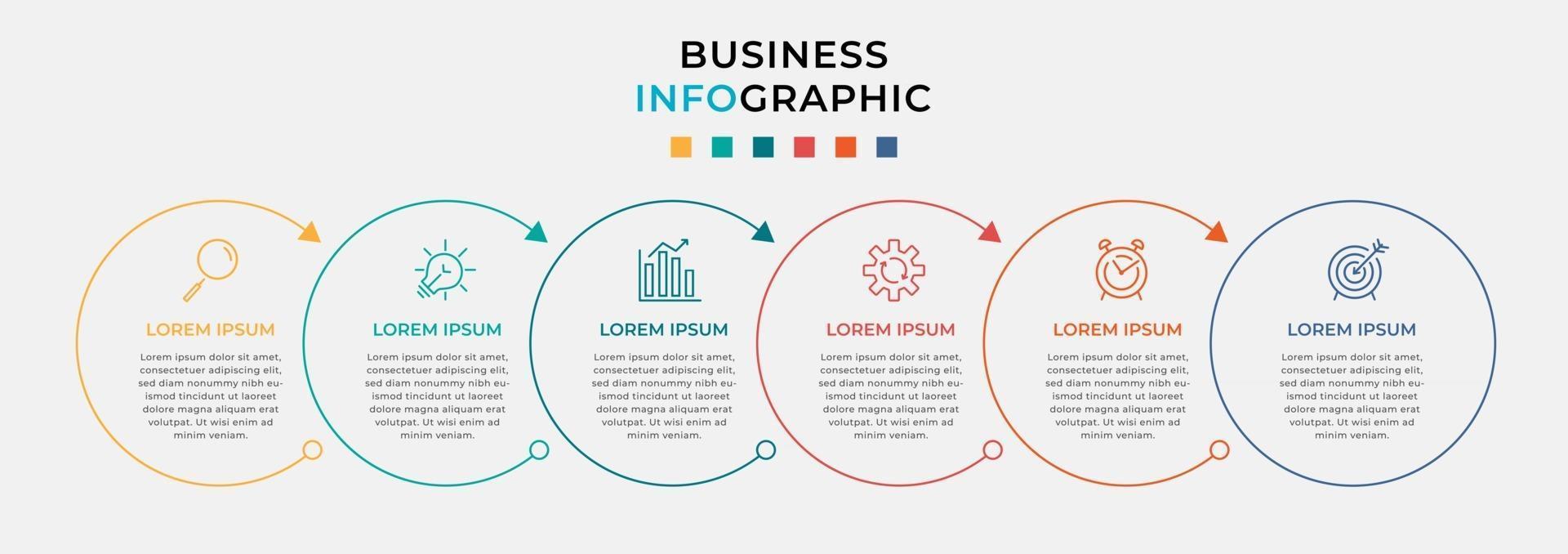 BUSINESS
INFOGRAPHIC

LOREM IPSUM

Lorem ipsum dolor sit amet, consectetuer adipiscing elit, sed diam nonummy nibh euismod tincidunt ut laoreet dolore magna aliquam erat volutpat. Ut wisi enim ad minim veniam.

LOREM IPSUM

Lorem ipsum dolor sit amet, consectetuer adipiscing elit, sed diam nonummy nibh euismod tincidunt ut laoreet dolore magna aliquam erat volutpat. Ut wisi enim ad minim veniam.

LOREM IPSUM

Lorem ipsum dolor sit amet, consectetuer adipiscing elit, sed diam nonummy nibh euismod tincidunt ut laoreet dolore magna aliquam erat volutpat. Ut wisi enim ad minim veniam.

LOREM IPSUM

Lorem ipsum dolor sit amet, consectetuer adipiscing elit, sed diam nonummy nibh euismod tincidunt ut laoreet dolore magna aliquam erat volutpat. Ut wisi enim ad minim veniam.

LOREM IPSUM

Lorem ipsum dolor sit amet, consectetuer adipiscing elit, sed diam nonummy nibh euismod tincidunt ut laoreet dolore magna aliquam erat volutpat. Ut wisi enim ad minim veniam.

LOREM IPSUM

Lorem ipsum dolor sit amet, consectetuer adipiscing elit, sed diam nonummy nibh euismod tincidunt ut laoreet dolore magna aliquam erat volutpat. Ut wisi enim ad minim veniam.