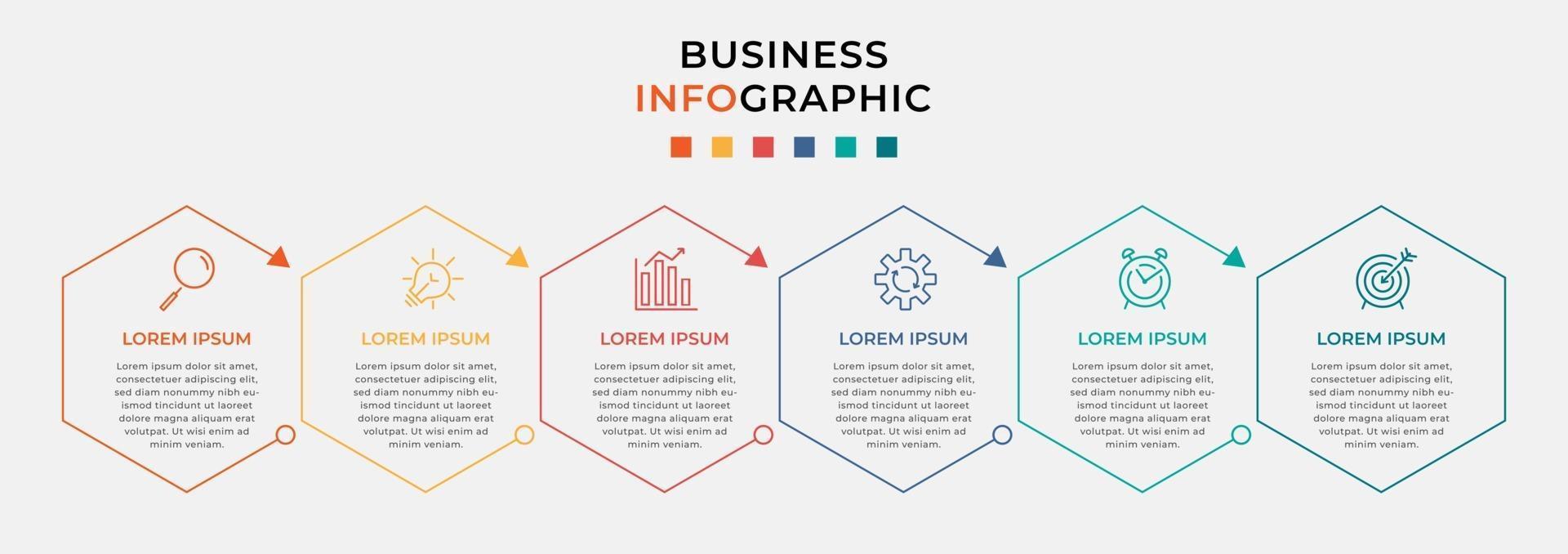 BUSINESS
INFOGRAPHIC

LOREM IPSUM

Lorem ipsum dolor sit amet, consectetuer adipiscing elit, sed diam nonummy nibh euismod tincidunt ut laoreet dolore magna aliquam erat volutpat. Ut wisi enim ad minim veniam.

LOREM IPSUM

Lorem ipsum dolor sit amet, consectetuer adipiscing elit, sed diam nonummy nibh euismod tincidunt ut laoreet dolore magna aliquam erat volutpat. Ut wisi enim ad minim veniam.

LOREM IPSUM

Lorem ipsum dolor sit amet, consectetuer adipiscing elit, sed diam nonummy nibh euismod tincidunt ut laoreet dolore magna aliquam erat volutpat. Ut wisi enim ad minim veniam.

LOREM IPSUM

Lorem ipsum dolor sit amet, consectetuer adipiscing elit, sed diam nonummy nibh euismod tincidunt ut laoreet dolore magna aliquam erat volutpat. Ut wisi enim ad minim veniam.

LOREM IPSUM

Lorem ipsum dolor sit amet, consectetuer adipiscing elit, sed diam nonummy nibh euismod tincidunt ut laoreet dolore magna aliquam erat volutpat. Ut wisi enim ad minim veniam.

LOREM IPSUM

Lorem ipsum dolor sit amet, consectetuer adipiscing elit, sed diam nonummy nibh euismod tincidunt ut laoreet dolore magna aliquam erat volutpat. Ut wisi enim ad minim veniam.