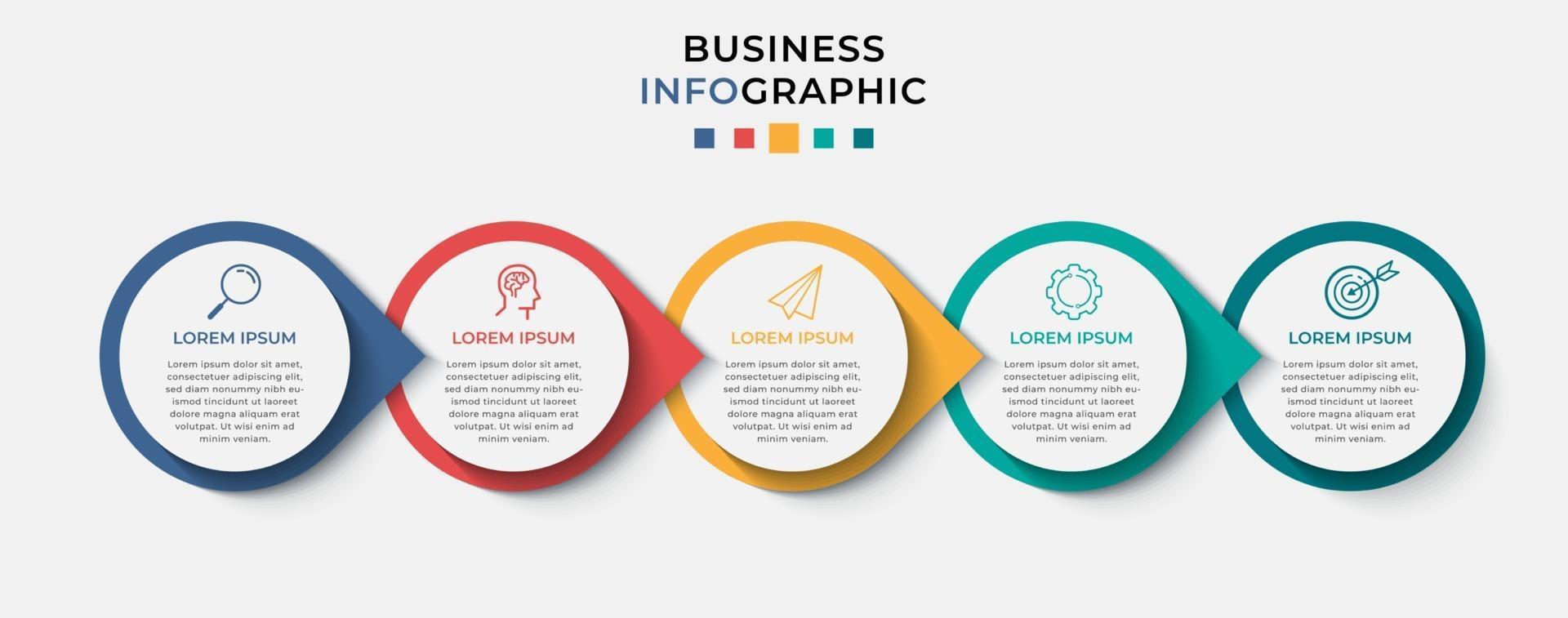 BUSINESS
INFOGRAPHIC

LOREM IPSUM

Lorem ipsum dolor sit amet, consectetuer adipiscing elit, sed diam nonummy nibh euismod tincidunt ut laoreet dolore magna aliquam erat volutpat. Ut wisi enim ad minim veniam.

LOREM IPSUM

Lorem ipsum dolor sit amet, consectetuer adipiscing elit, sed diam nonummy nibh euismod tincidunt ut laoreet dolore magna aliquam erat volutpat. Ut wisi enim ad minim veniam.

LOREM IPSUM

Lorem ipsum dolor sit amet, consectetuer adipiscing elit, sed diam nonummy nibh euismod tincidunt ut laoreet dolore magna aliquam erat volutpat. Ut wisi enim ad minim veniam.

LOREM IPSUM

Lorem ipsum dolor sit amet, consectetuer adipiscing elit, sed diam nonummy nibh euismod tincidunt ut laoreet dolore magna aliquam erat volutpat. Ut wisi enim ad minim veniam.

LOREM IPSUM

Lorem ipsum dolor sit amet, consectetuer adipiscing elit, sed diam nonummy nibh euismod tincidunt ut laoreet dolore magna aliquam erat volutpat. Ut wisi enim ad minim veniam.