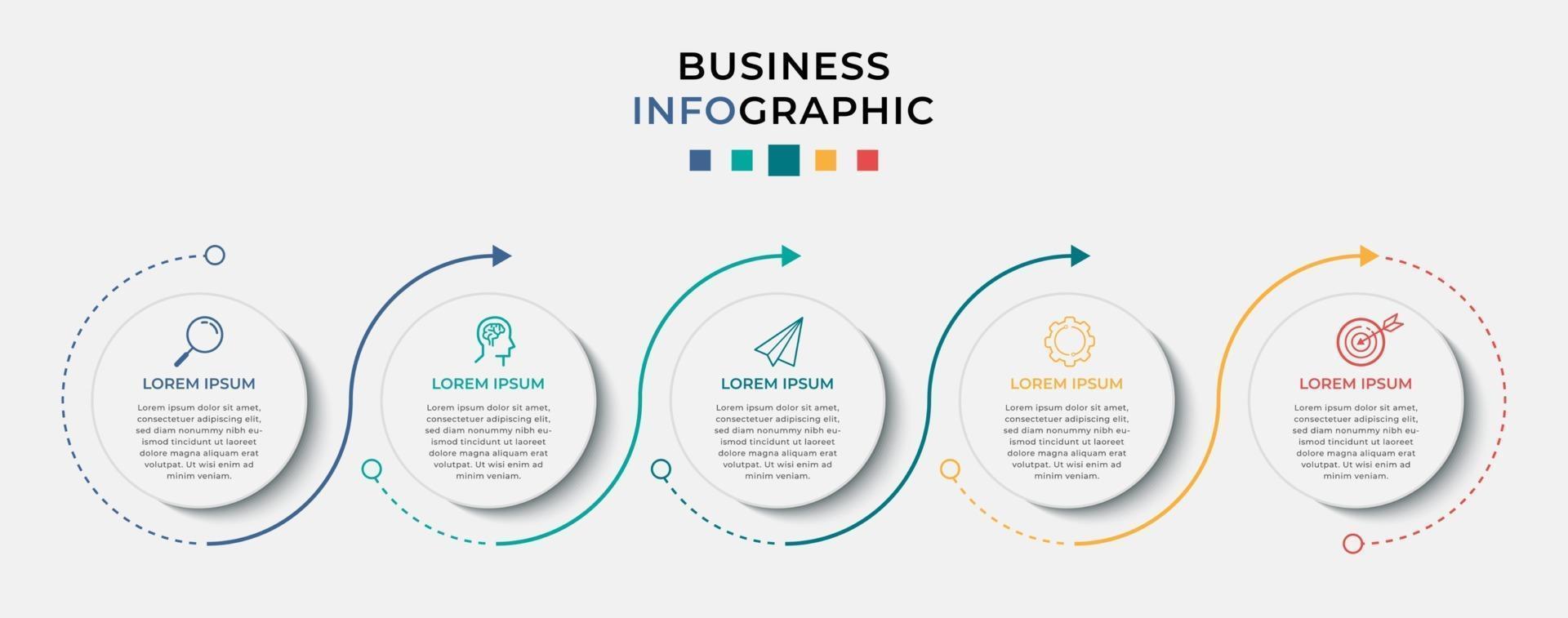 BUSINESS
INFOGRAPHIC

LOREM IPSUM

Lorem ipsum dolor sit amet, consectetuer adipiscing elit, sed diam nonummy nibh euismod tincidunt ut laoreet dolore magna aliquam erat volutpat. Ut wisi enim ad minim veniam.

LOREM IPSUM

Lorem ipsum dolor sit amet, consectetuer adipiscing elit, sed diam nonummy nibh euismod tincidunt ut laoreet dolore magna aliquam erat volutpat. Ut wisi enim ad minim veniam.

LOREM IPSUM

Lorem ipsum dolor sit amet, consectetuer adipiscing elit, sed diam nonummy nibh euismod tincidunt ut laoreet dolore magna aliquam erat volutpat. Ut wisi enim ad minim veniam.

LOREM IPSUM

Lorem ipsum dolor sit amet, consectetuer adipiscing elit, sed diam nonummy nibh euismod tincidunt ut laoreet dolore magna aliquam erat volutpat. Ut wisi enim ad minim veniam.

LOREM IPSUM

Lorem ipsum dolor sit amet, consectetuer adipiscing elit, sed diam nonummy nibh euismod tincidunt ut laoreet dolore magna aliquam erat volutpat. Ut wisi enim ad minim veniam.