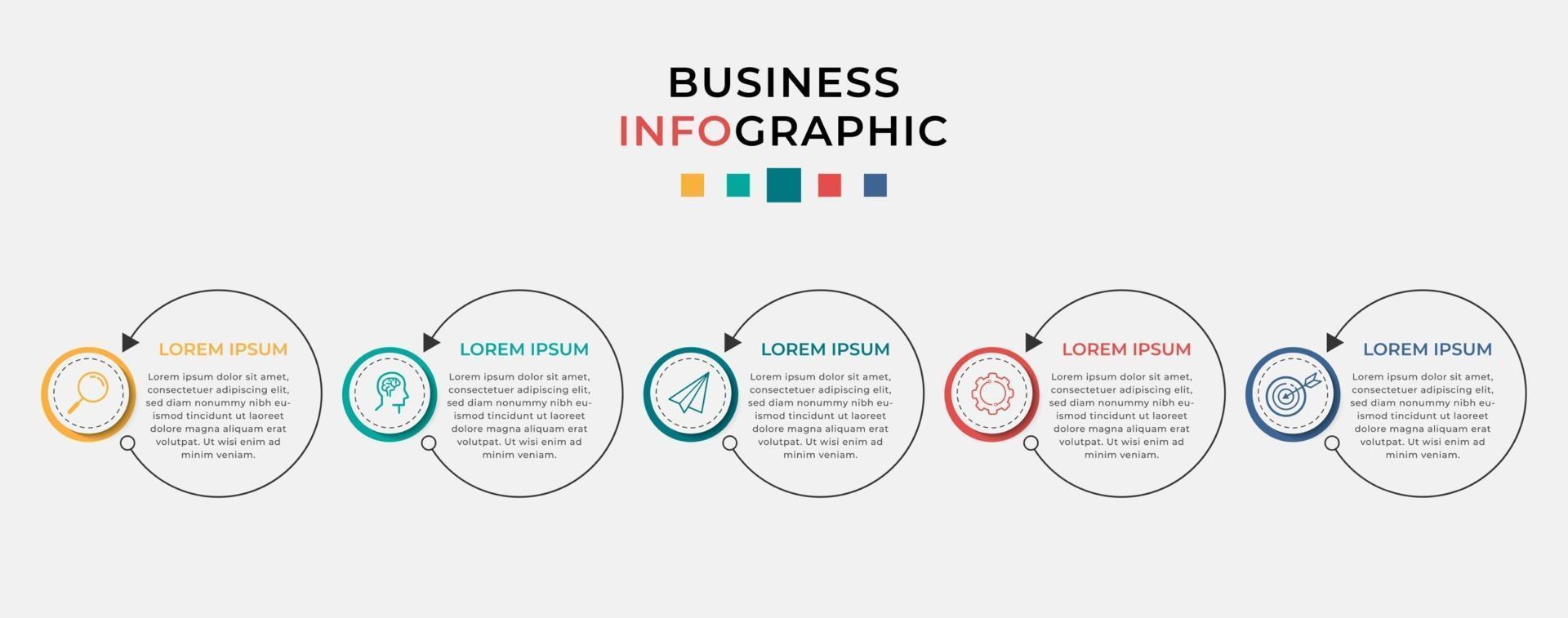 BUSINESS
INFOGRAPHIC

LOREM IPSUM

Lorem ipsum dolor sit amet, consectetuer adipiscing elit, sed diam nonummy nibh euismod tincidunt ut laoreet dolore magna aliquam erat volutpat. Ut wisi enim ad minim veniam.

LOREM IPSUM

Lorem ipsum dolor sit amet, consectetuer adipiscing elit, sed diam nonummy nibh euismod tincidunt ut laoreet dolore magna aliquam erat volutpat. Ut wisi enim ad minim veniam.

LOREM IPSUM

Lorem ipsum dolor sit amet, consectetuer adipiscing elit, sed diam nonummy nibh euismod tincidunt ut laoreet dolore magna aliquam erat volutpat. Ut wisi enim ad minim veniam.

LOREM IPSUM

Lorem ipsum dolor sit amet, consectetuer adipiscing elit, sed diam nonummy nibh euismod tincidunt ut laoreet dolore magna aliquam erat volutpat. Ut wisi enim ad minim veniam.

LOREM IPSUM

Lorem ipsum dolor sit amet, consectetuer adipiscing elit, sed diam nonummy nibh euismod tincidunt ut laoreet dolore magna aliquam erat volutpat. Ut wisi enim ad minim veniam.