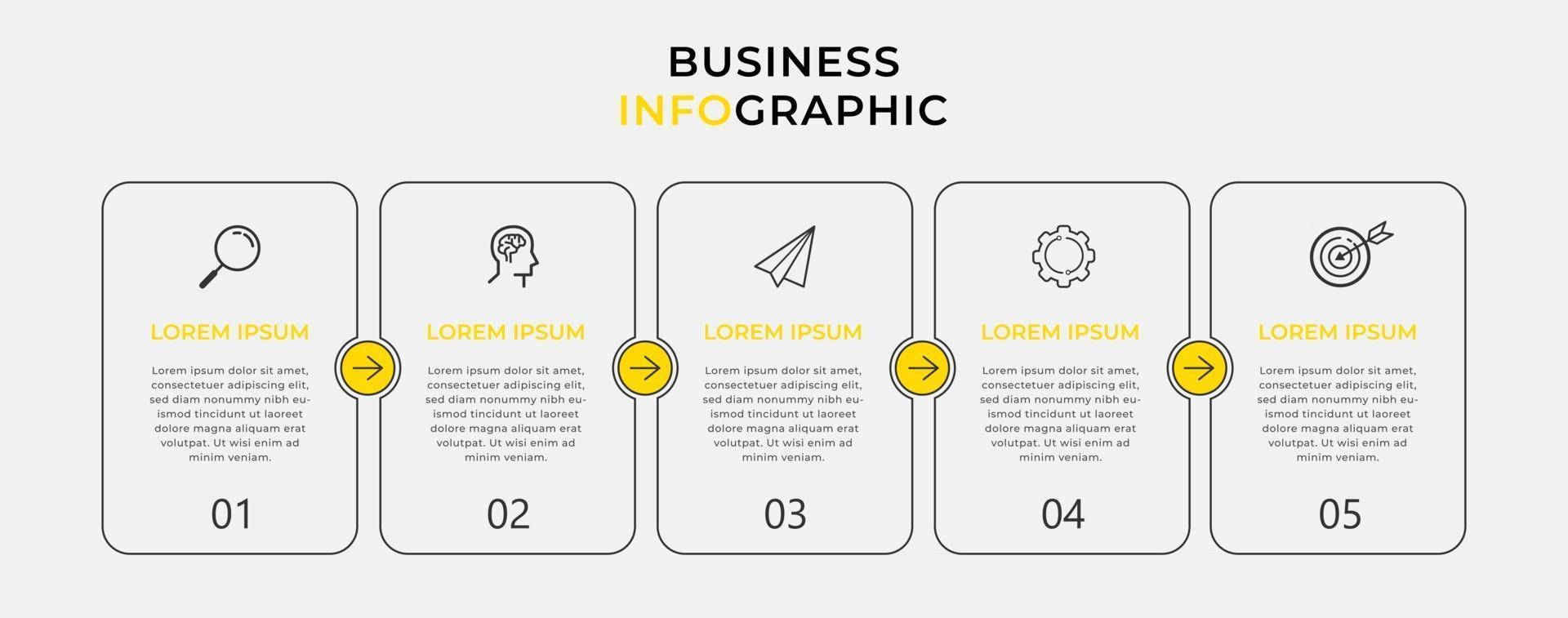 BUSINESS
INFOGRAPHIC

LOREM IPSUM

Lorem ipsum dolor sit amet, consectetuer adipiscing elit, sed diam nonummy nibh euismod tincidunt ut laoreet dolore magna aliquam erat volutpat. Ut wisi enim ad minim veniam.

01

LOREM IPSUM

Lorem ipsum dolor sit amet, consectetuer adipiscing elit, sed diam nonummy nibh euismod tincidunt ut laoreet dolore magna aliquam erat volutpat. Ut wisi enim ad minim veniam.

02

LOREM IPSUM

Lorem ipsum dolor sit amet, consectetuer adipiscing elit, sed diam nonummy nibh euismod tincidunt ut laoreet dolore magna aliquam erat volutpat. Ut wisi enim ad minim veniam.

03

LOREM IPSUM

Lorem ipsum dolor sit amet, consectetuer adipiscing elit, sed diam nonummy nibh euismod tincidunt ut laoreet dolore magna aliquam erat volutpat. Ut wisi enim ad minim veniam.

04

LOREM IPSUM

Lorem ipsum dolor sit amet, consectetuer adipiscing elit, sed diam nonummy nibh euismod tincidunt ut laoreet dolore magna aliquam erat volutpat. Ut wisi enim ad minim veniam.

05