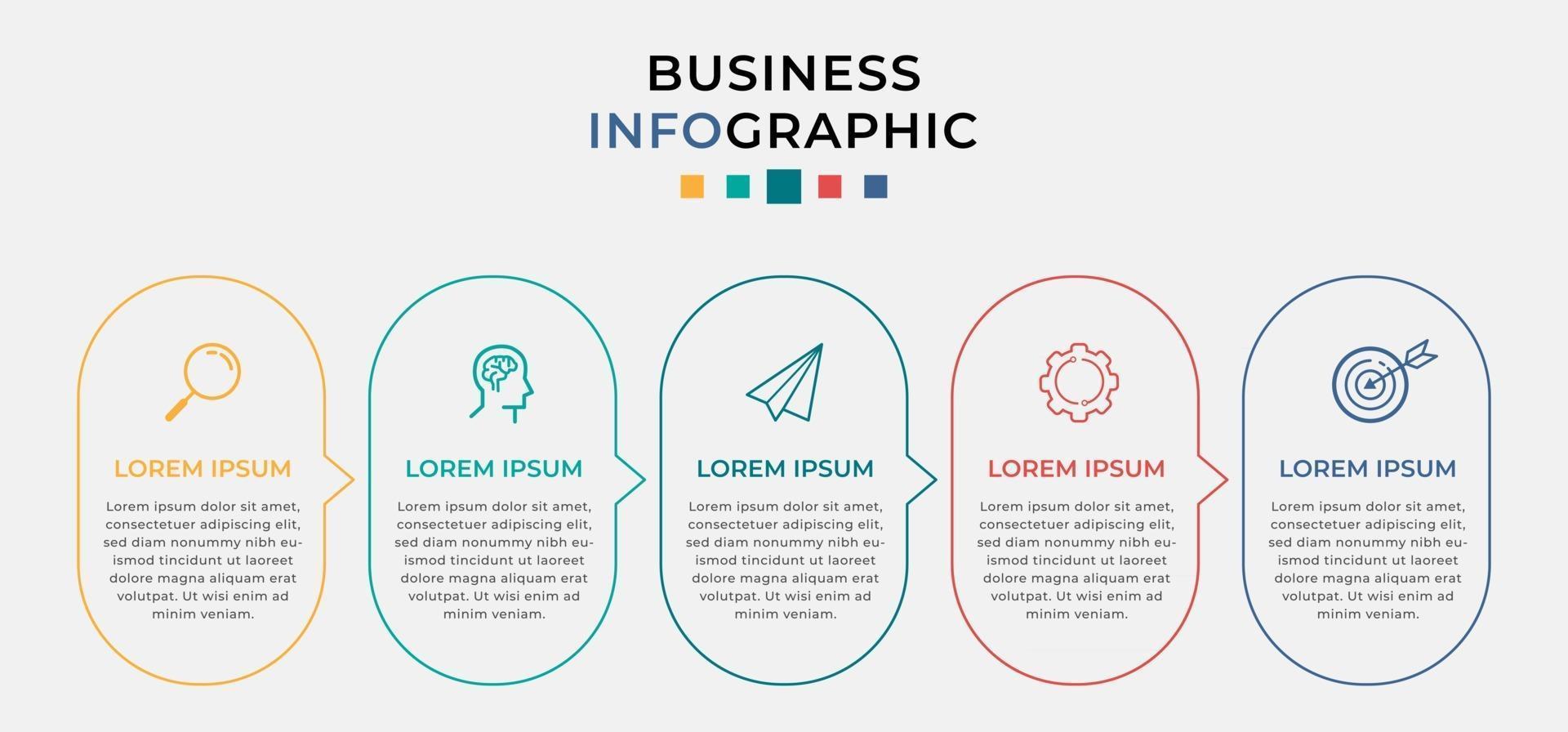 BUSINESS
INFOGRAPHIC

LOREM IPSUM

Lorem ipsum dolor sit amet, consectetuer adipiscing elit, sed diam nonummy nibh euismod tincidunt ut laoreet dolore magna aliquam erat volutpat. Ut wisi enim ad minim veniam.

LOREM IPSUM

Lorem ipsum dolor sit amet, consectetuer adipiscing elit, sed diam nonummy nibh euismod tincidunt ut laoreet dolore magna aliquam erat volutpat. Ut wisi enim ad minim veniam.

LOREM IPSUM

Lorem ipsum dolor sit amet, consectetuer adipiscing elit, sed diam nonummy nibh euismod tincidunt ut laoreet dolore magna aliquam erat volutpat. Ut wisi enim ad minim veniam.

LOREM IPSUM

Lorem ipsum dolor sit amet, consectetuer adipiscing elit, sed diam nonummy nibh euismod tincidunt ut laoreet dolore magna aliquam erat volutpat. Ut wisi enim ad minim veniam.

LOREM IPSUM

Lorem ipsum dolor sit amet, consectetuer adipiscing elit, sed diam nonummy nibh euismod tincidunt ut laoreet dolore magna aliquam erat volutpat. Ut wisi enim ad minim veniam.