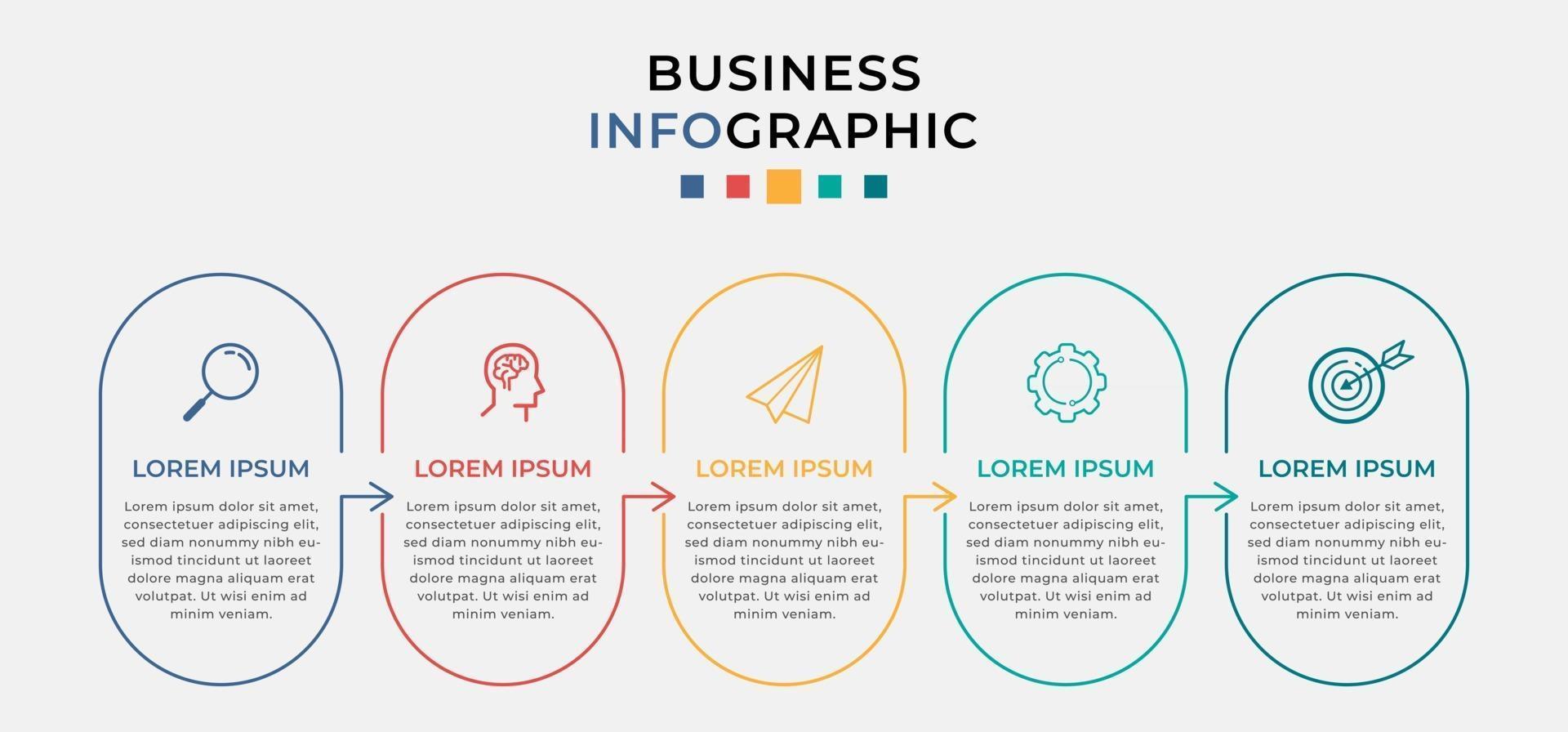 BUSINESS
INFOGRAPHIC

LOREM IPSUM

Lorem ipsum dolor sit amet, consectetuer adipiscing elit, sed diam nonummy nibh euismod tincidunt ut laoreet dolore magna aliquam erat volutpat. Ut wisi enim ad minim veniam.

LOREM IPSUM

Lorem ipsum dolor sit amet, consectetuer adipiscing elit, sed diam nonummy nibh euismod tincidunt ut laoreet dolore magna aliquam erat volutpat. Ut wisi enim ad minim veniam.

LOREM IPSUM

Lorem ipsum dolor sit amet, consectetuer adipiscing elit, sed diam nonummy nibh euismod tincidunt ut laoreet dolore magna aliquam erat volutpat. Ut wisi enim ad minim veniam.

LOREM IPSUM

Lorem ipsum dolor sit amet, consectetuer adipiscing elit, sed diam nonummy nibh euismod tincidunt ut laoreet dolore magna aliquam erat volutpat. Ut wisi enim ad minim veniam.

LOREM IPSUM

Lorem ipsum dolor sit amet, consectetuer adipiscing elit, sed diam nonummy nibh euismod tincidunt ut laoreet dolore magna aliquam erat volutpat. Ut wisi enim ad minim veniam.