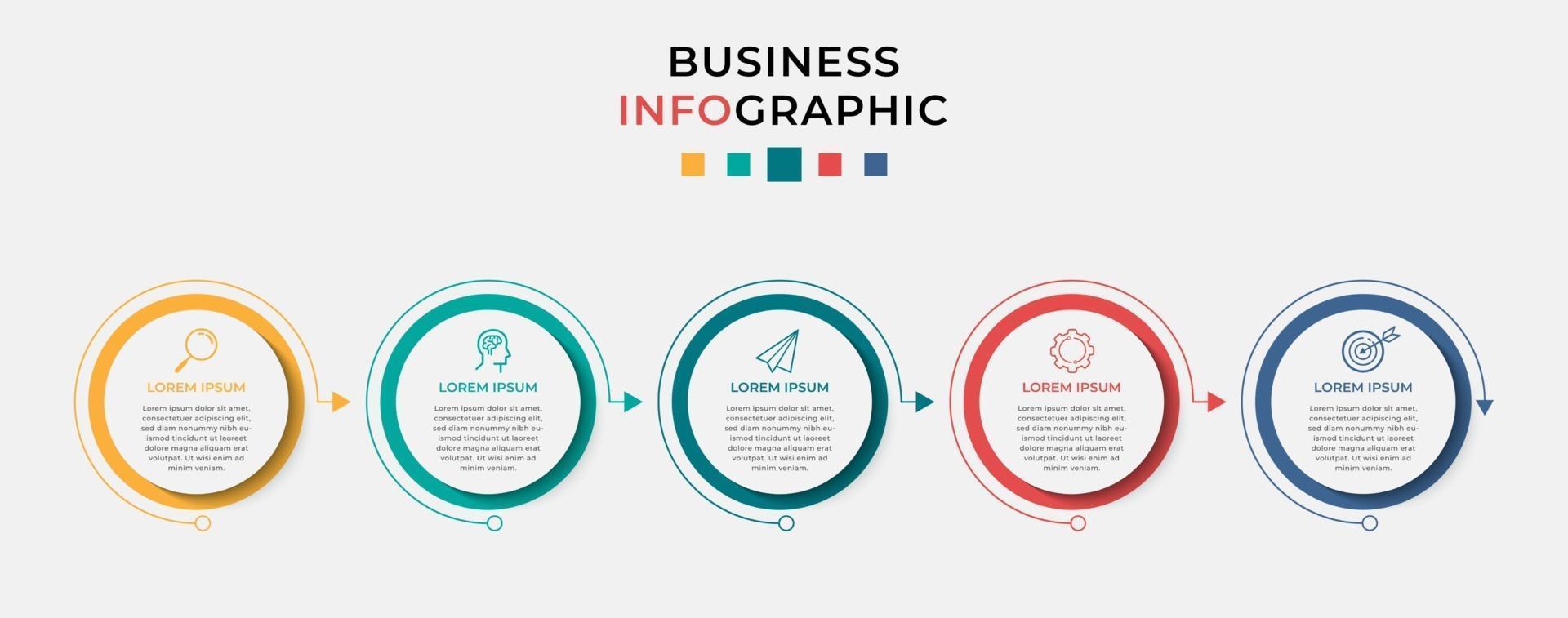 BUSINESS
INFOGRAPHIC

LOREM IPSUM

Lorem ipsum dolor sit amet, consectetuer adipiscing elit, sed diam nonummy nibh euismod tincidunt ut laoreet dolore magna aliquam erat volutpat. Ut wisi enim ad minim veniam.

LOREM IPSUM

Lorem ipsum dolor sit amet, consectetuer adipiscing elit, sed diam nonummy nibh euismod tincidunt ut laoreet dolore magna aliquam erat volutpat. Ut wisi enim ad minim veniam.

LOREM IPSUM

Lorem ipsum dolor sit amet, consectetuer adipiscing elit, sed diam nonummy nibh euismod tincidunt ut laoreet dolore magna aliquam erat volutpat. Ut wisi enim ad minim veniam.

LOREM IPSUM

Lorem ipsum dolor sit amet, consectetuer adipiscing elit, sed diam nonummy nibh euismod tincidunt ut laoreet dolore magna aliquam erat volutpat. Ut wisi enim ad minim veniam.

LOREM IPSUM

Lorem ipsum dolor sit amet, consectetuer adipiscing elit, sed diam nonummy nibh euismod tincidunt ut laoreet dolore magna aliquam erat volutpat. Ut wisi enim ad minim veniam.