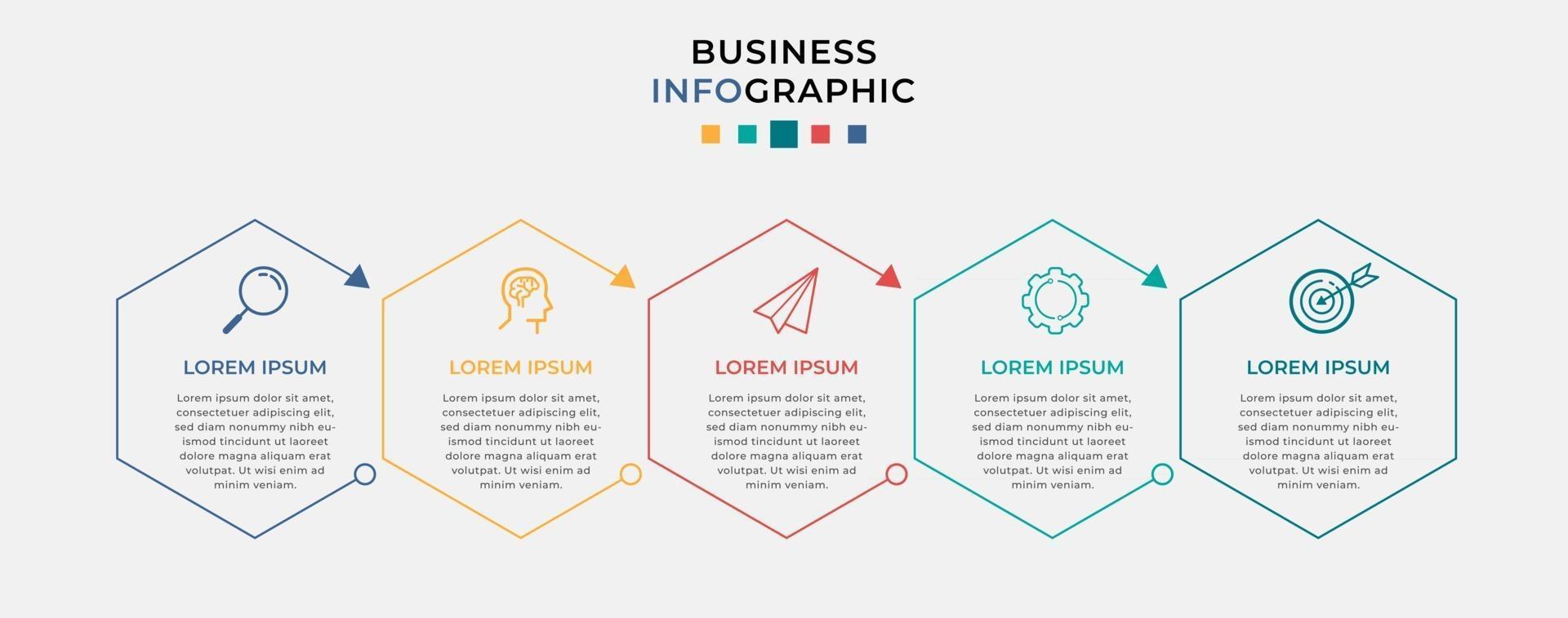 BUSINESS
INFOGRAPHIC

LOREM IPSUM

Lorem ipsum dolor sit amet, consectetuer adipiscing elit, sed diam nonummy nibh euismod tincidunt ut laoreet dolore magna aliquam erat volutpat. Ut wisi enim ad minim veniam.

LOREM IPSUM

Lorem ipsum dolor sit amet, consectetuer adipiscing elit, sed diam nonummy nibh euismod tincidunt ut laoreet dolore magna aliquam erat volutpat. Ut wisi enim ad minim veniam.

LOREM IPSUM

Lorem ipsum dolor sit amet, consectetuer adipiscing elit, sed diam nonummy nibh euismod tincidunt ut laoreet dolore magna aliquam erat volutpat. Ut wisi enim ad minim veniam.

LOREM IPSUM

Lorem ipsum dolor sit amet, consectetuer adipiscing elit, sed diam nonummy nibh euismod tincidunt ut laoreet dolore magna aliquam erat volutpat. Ut wisi enim ad minim veniam.

LOREM IPSUM

Lorem ipsum dolor sit amet, consectetuer adipiscing elit, sed diam nonummy nibh euismod tincidunt ut laoreet dolore magna aliquam erat volutpat. Ut wisi enim ad minim veniam.