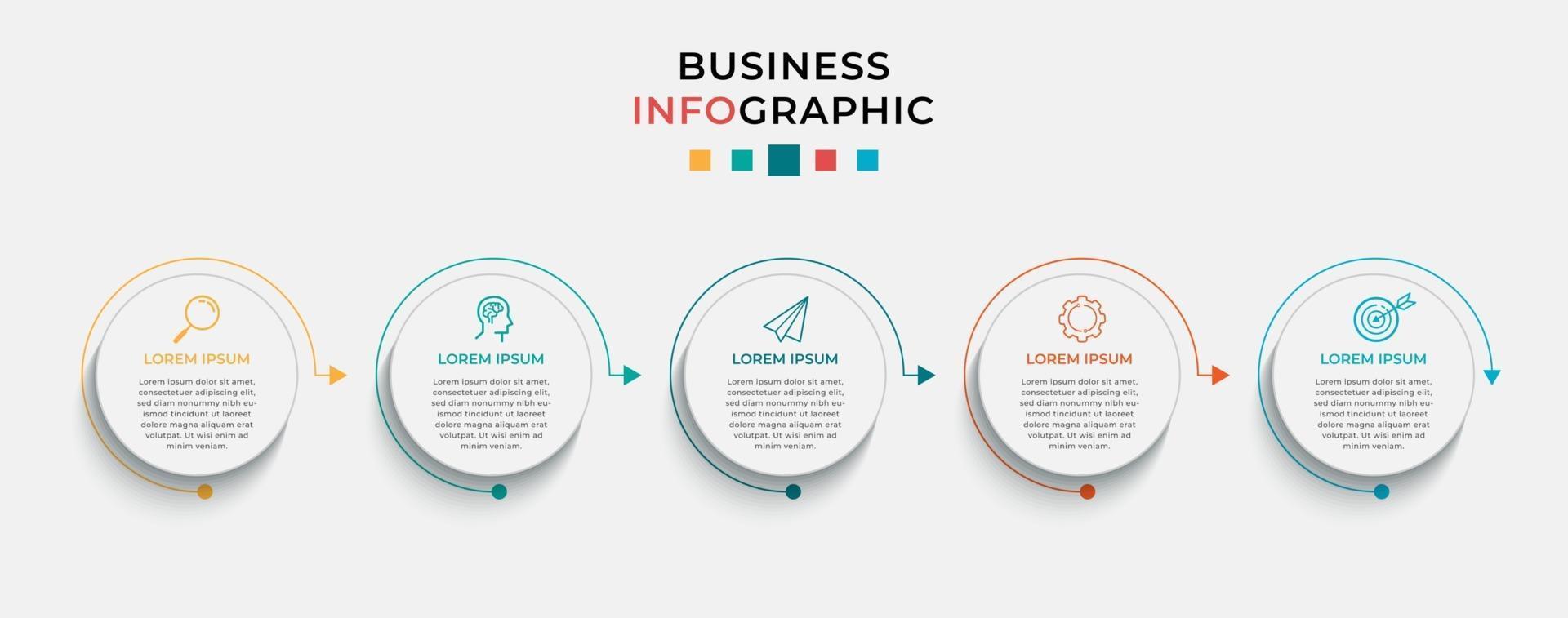 BUSINESS
INFOGRAPHIC

LOREM IPSUM

Lorem ipsum dolor sit amet, consectetuer adipiscing elit, sed diam nonummy nibh euismod tincidunt ut laoreet dolore magna aliquam erat volutpat. Ut wisi enim ad minim veniam.

LOREM IPSUM

Lorem ipsum dolor sit amet, consectetuer adipiscing elit, sed diam nonummy nibh euismod tincidunt ut laoreet dolore magna aliquam erat volutpat. Ut wisi enim ad minim veniam.

LOREM IPSUM

Lorem ipsum dolor sit amet, consectetuer adipiscing elit, sed diam nonummy nibh euismod tincidunt ut laoreet dolore magna aliquam erat volutpat. Ut wisi enim ad minim veniam.

LOREM IPSUM

Lorem ipsum dolor sit amet, consectetuer adipiscing elit, sed diam nonummy nibh euismod tincidunt ut laoreet dolore magna aliquam erat volutpat. Ut wisi enim ad minim veniam.

LOREM IPSUM

Lorem ipsum dolor sit amet, consectetuer adipiscing elit, sed diam nonummy nibh euismod tincidunt ut laoreet dolore magna aliquam erat volutpat. Ut wisi enim ad minim veniam.