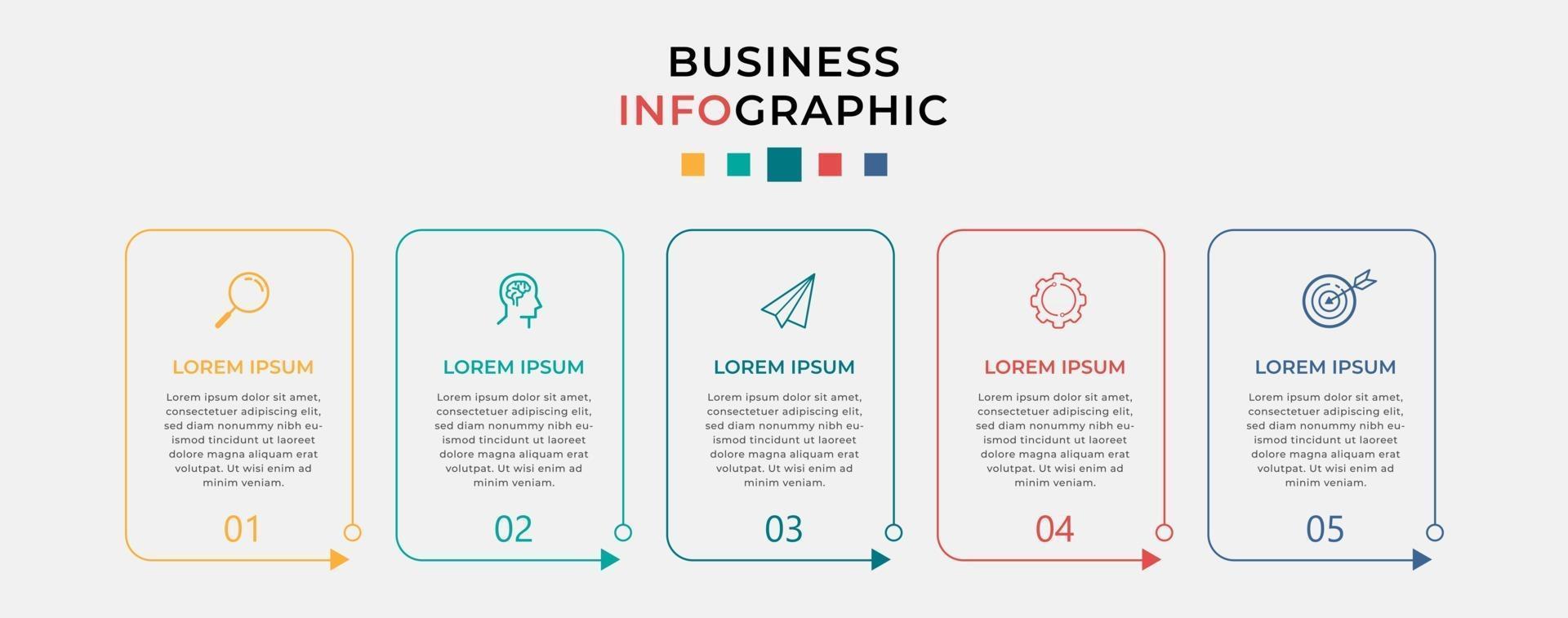 BUSINESS
INFOGRAPHIC

LOREM IPSUM

Lorem ipsum dolor sit amet, consectetuer adipiscing elit, sed diam nonummy nibh euismod tincidunt ut laoreet dolore magna aliquam erat volutpat. Ut wisi enim ad minim veniam.

01

LOREM IPSUM

Lorem ipsum dolor sit amet, consectetuer adipiscing elit, sed diam nonummy nibh euismod tincidunt ut laoreet dolore magna aliquam erat volutpat. Ut wisi enim ad minim veniam.

02

LOREM IPSUM

Lorem ipsum dolor sit amet, consectetuer adipiscing elit, sed diam nonummy nibh euismod tincidunt ut laoreet dolore magna aliquam erat volutpat. Ut wisi enim ad minim veniam.

03

LOREM IPSUM

Lorem ipsum dolor sit amet, consectetuer adipiscing elit, sed diam nonummy nibh euismod tincidunt ut laoreet dolore magna aliquam erat volutpat. Ut wisi enim ad minim veniam.

04

LOREM IPSUM

Lorem ipsum dolor sit amet, consectetuer adipiscing elit, sed diam nonummy nibh euismod tincidunt ut laoreet dolore magna aliquam erat volutpat. Ut wisi enim ad minim veniam.

05