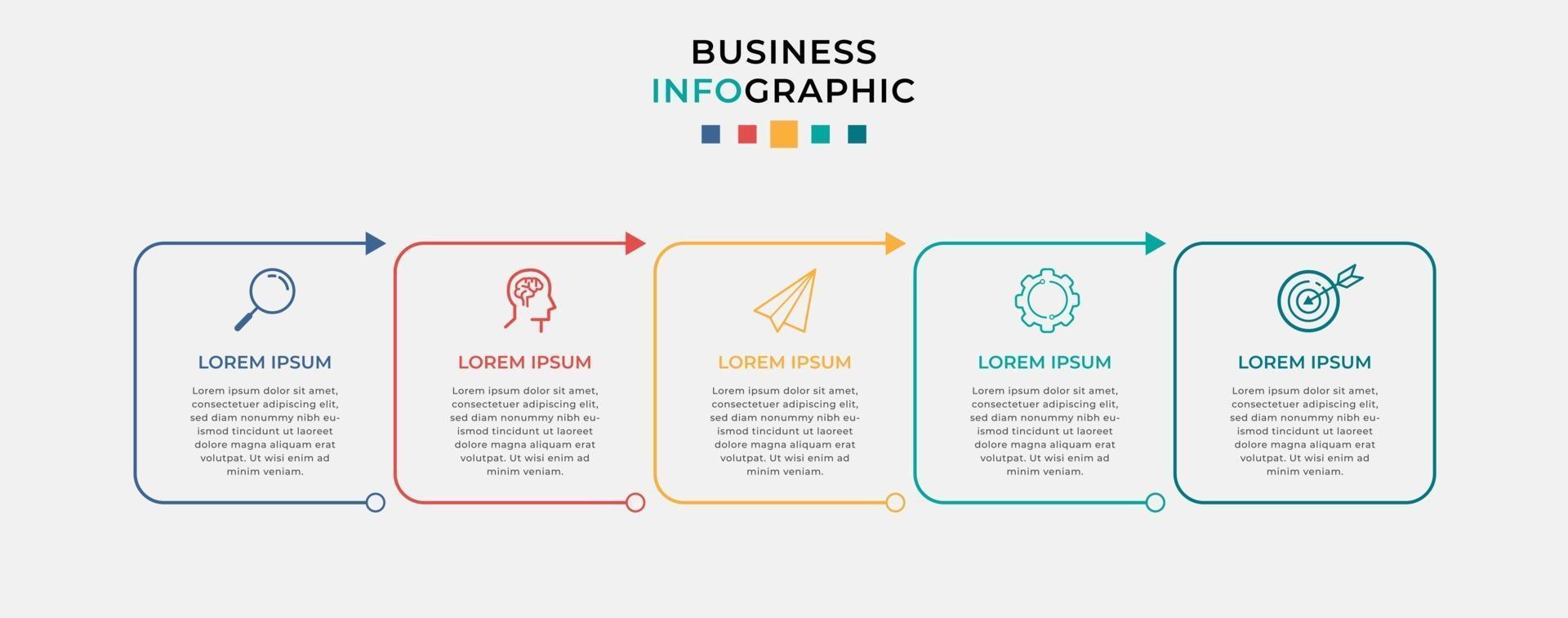 BUSINESS
INFOGRAPHIC

LOREM IPSUM

Lorem ipsum dolor sit amet, consectetuer adipiscing elit, sed diam nonummy nibh euismod tincidunt ut laoreet dolore magna aliquam erat volutpat. Ut wisi enim ad minim veniam.

LOREM IPSUM

Lorem ipsum dolor sit amet, consectetuer adipiscing elit, sed diam nonummy nibh euismod tincidunt ut laoreet dolore magna aliquam erat volutpat. Ut wisi enim ad minim veniam.

LOREM IPSUM

Lorem ipsum dolor sit amet, consectetuer adipiscing elit, sed diam nonummy nibh euismod tincidunt ut laoreet dolore magna aliquam erat volutpat. Ut wisi enim ad minim veniam.

LOREM IPSUM

Lorem ipsum dolor sit amet, consectetuer adipiscing elit, sed diam nonummy nibh euismod tincidunt ut laoreet dolore magna aliquam erat volutpat. Ut wisi enim ad minim veniam.

LOREM IPSUM

Lorem ipsum dolor sit amet, consectetuer adipiscing elit, sed diam nonummy nibh euismod tincidunt ut laoreet dolore magna aliquam erat volutpat. Ut wisi enim ad minim veniam.