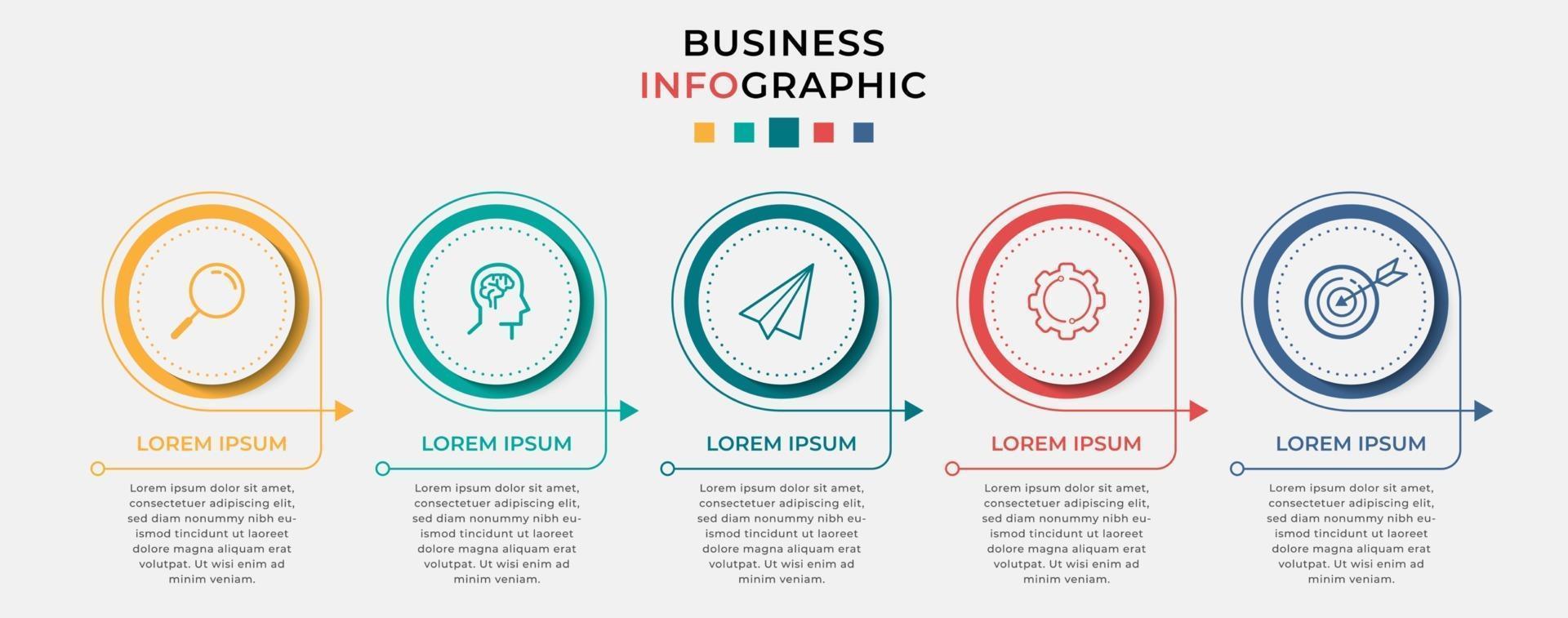 BUSINESS
INFOGRAPHIC

LOREM IPSUM

Lorem ipsum dolor sit amet, consectetuer adipiscing elit, sed diam nonummy nibh euismod tincidunt ut laoreet dolore magna aliquam erat volutpat. Ut wisi enim ad minim veniam.

LOREM IPSUM

Lorem ipsum dolor sit amet, consectetuer adipiscing elit, sed diam nonummy nibh euismod tincidunt ut laoreet dolore magna aliquam erat volutpat. Ut wisi enim ad minim veniam.

LOREM IPSUM

Lorem ipsum dolor sit amet, consectetuer adipiscing elit, sed diam nonummy nibh euismod tincidunt ut laoreet dolore magna aliquam erat volutpat. Ut wisi enim ad minim veniam.

LOREM IPSUM

Lorem ipsum dolor sit amet, consectetuer adipiscing elit, sed diam nonummy nibh euismod tincidunt ut laoreet dolore magna aliquam erat volutpat. Ut wisi enim ad minim veniam.

LOREM IPSUM

Lorem ipsum dolor sit amet, consectetuer adipiscing elit, sed diam nonummy nibh euismod tincidunt ut laoreet dolore magna aliquam erat volutpat. Ut wisi enim ad minim veniam.