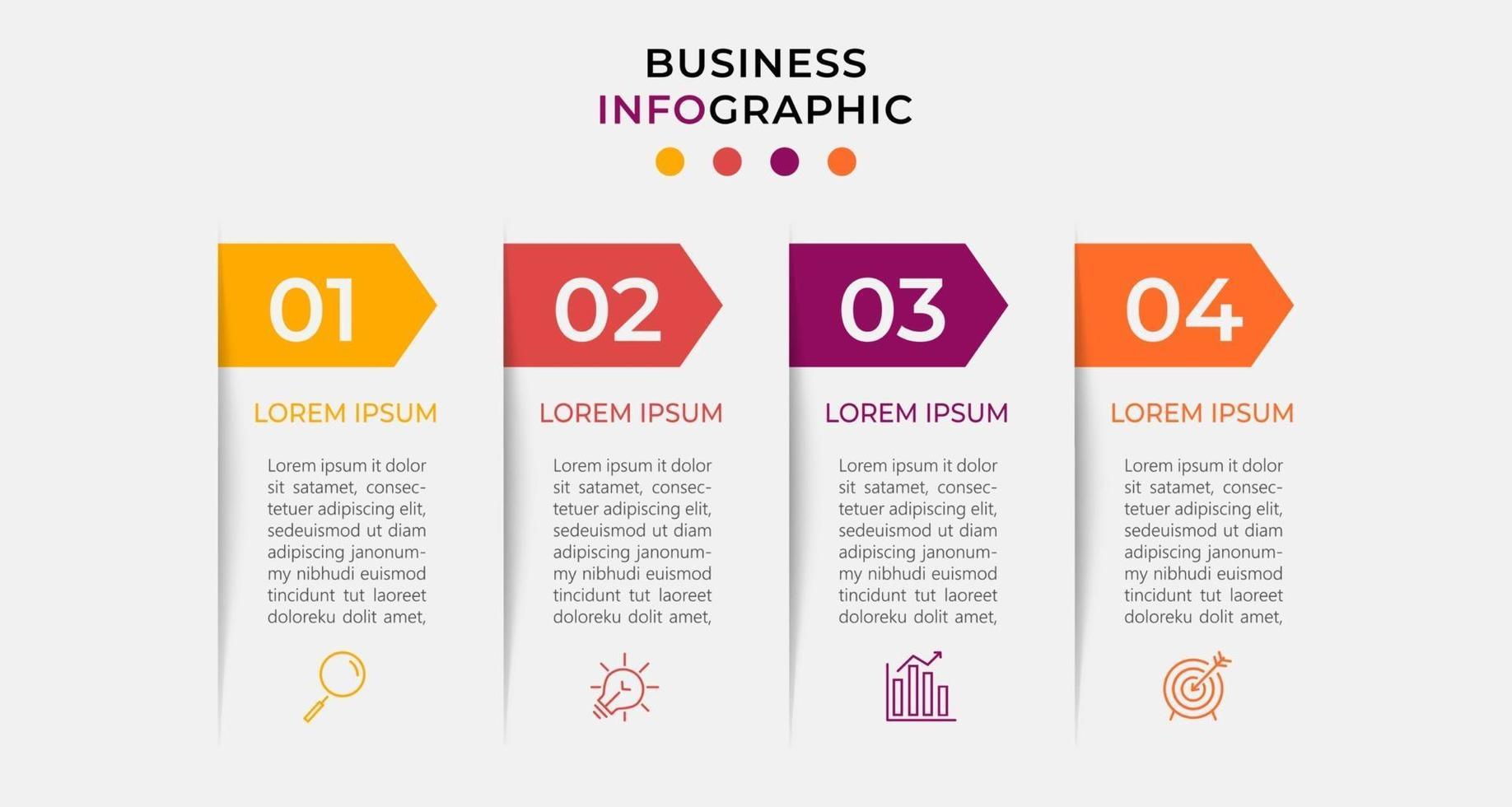 BUSINESS
INFOGRAPHIC

01

LOREM IPSUM

Lorem ipsum it dolor sit satamet, consectetuer adipiscing elit, sedeuismod ut diam adipiscing janonummy nibhudi euismod tincidunt tut laoreet doloreku dolit amet,

02

LOREM IPSUM

Lorem ipsum it dolor sit satamet, consectetuer adipiscing elit, sedeuismod ut diam adipiscing janonummy nibhudi euismod tincidunt tut laoreet doloreku dolit amet,

03

LOREM IPSUM

Lorem ipsum it dolor sit satamet, consectetuer adipiscing elit, sedeuismod ut diam adipiscing janonummy nibhudi euismod tincidunt tut laoreet doloreku dolit amet,

04

LOREM IPSUM

Lorem ipsum it dolor sit satamet, consectetuer adipiscing elit, sedeuismod ut diam adipiscing janonummy nibhudi euismod tincidunt tut laoreet doloreku dolit amet,