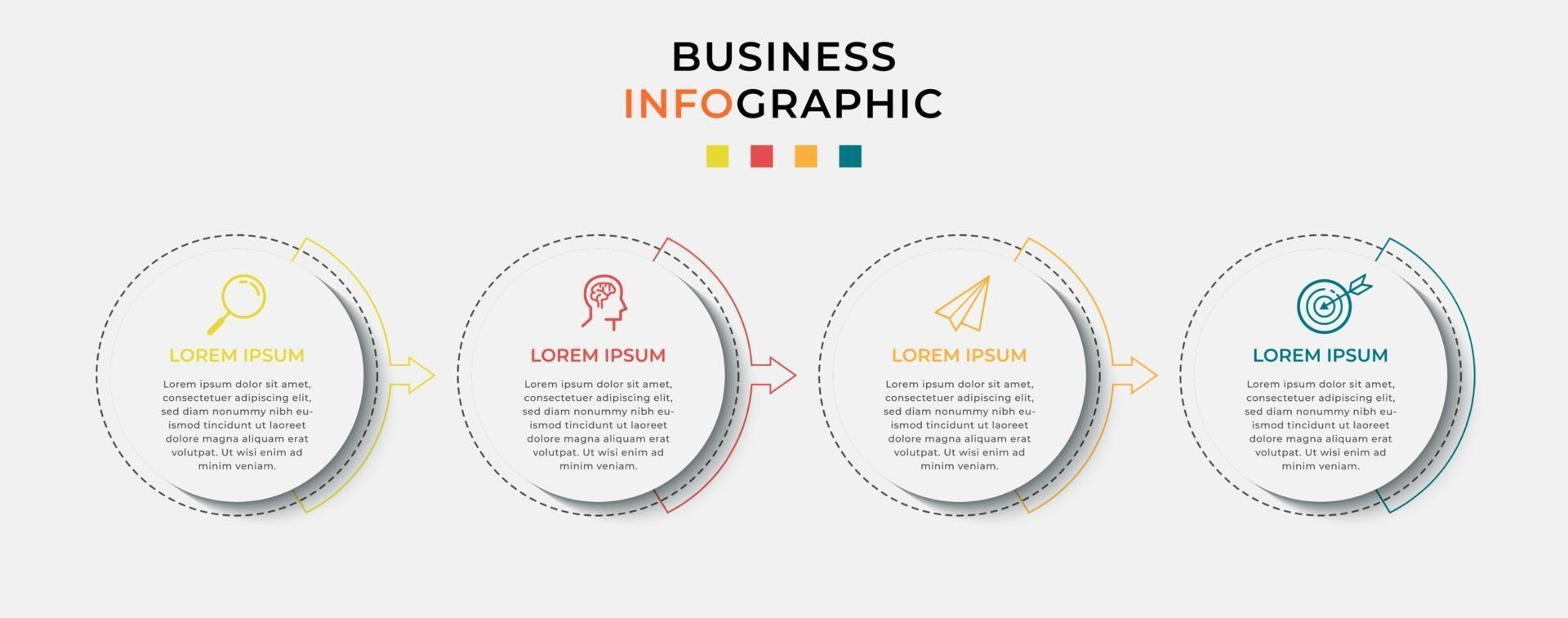 BUSINESS
INFOGRAPHIC

LOREM IPSUM

Lorem ipsum dolor sit amet, consectetuer adipiscing elit, sed diam nonummy nibh euismod tincidunt ut laoreet dolore magna aliquam erat volutpat. Ut wisi enim ad minim veniam.

LOREM IPSUM

Lorem ipsum dolor sit amet, consectetuer adipiscing elit, sed diam nonummy nibh euismod tincidunt ut laoreet dolore magna aliquam erat volutpat. Ut wisi enim ad minim veniam.

LOREM IPSUM

Lorem ipsum dolor sit amet, consectetuer adipiscing elit, sed diam nonummy nibh euismod tincidunt ut laoreet dolore magna aliquam erat volutpat. Ut wisi enim ad minim veniam.

LOREM IPSUM

Lorem ipsum dolor sit amet, consectetuer adipiscing elit, sed diam nonummy nibh euismod tincidunt ut laoreet dolore magna aliquam erat volutpat. Ut wisi enim ad minim veniam.