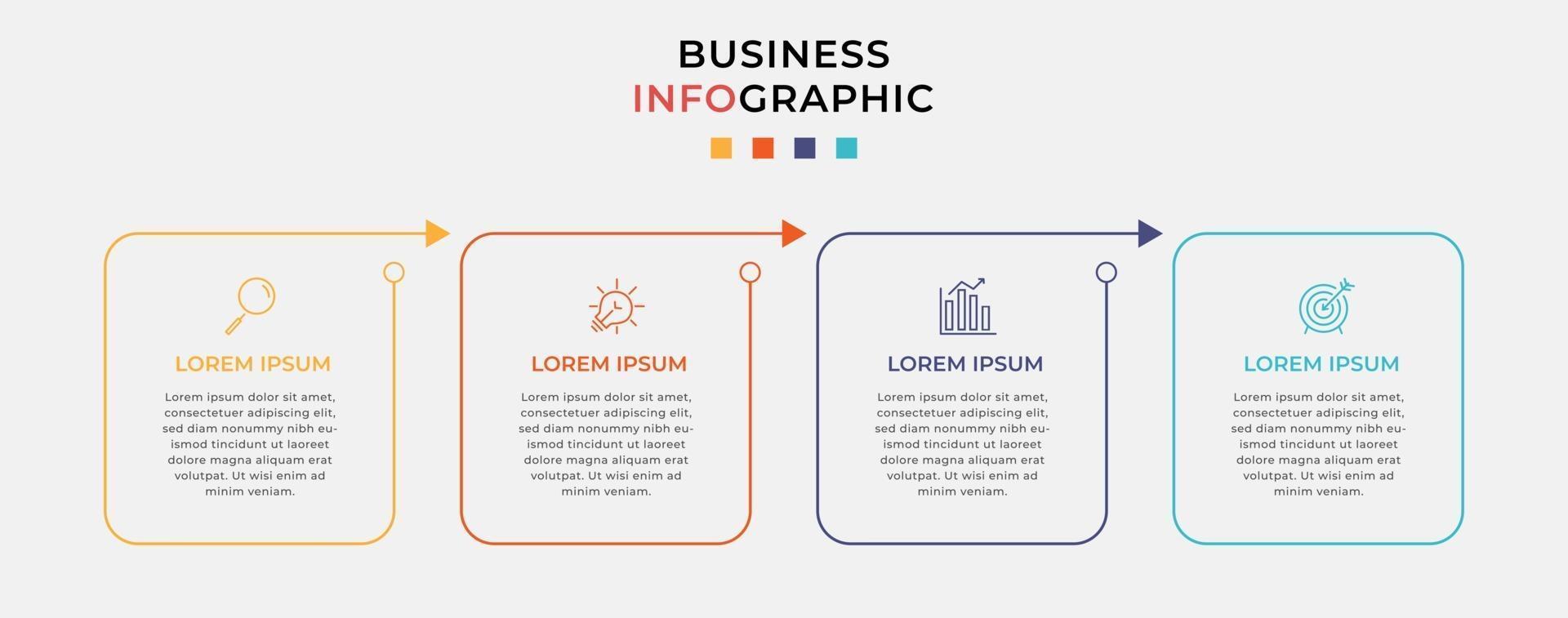 BUSINESS
INFOGRAPHIC

LOREM IPSUM

Lorem ipsum dolor sit amet, consectetuer adipiscing elit, sed diam nonummy nibh euismod tincidunt ut laoreet dolore magna aliquam erat volutpat. Ut wisi enim ad minim veniam.

LOREM IPSUM

Lorem ipsum dolor sit amet, consectetuer adipiscing elit, sed diam nonummy nibh euismod tincidunt ut laoreet dolore magna aliquam erat volutpat. Ut wisi enim ad minim veniam.

LOREM IPSUM

Lorem ipsum dolor sit amet, consectetuer adipiscing elit, sed diam nonummy nibh euismod tincidunt ut laoreet dolore magna aliquam erat volutpat. Ut wisi enim ad minim veniam.

LOREM IPSUM

Lorem ipsum dolor sit amet, consectetuer adipiscing elit, sed diam nonummy nibh euismod tincidunt ut laoreet dolore magna aliquam erat volutpat. Ut wisi enim ad minim veniam.