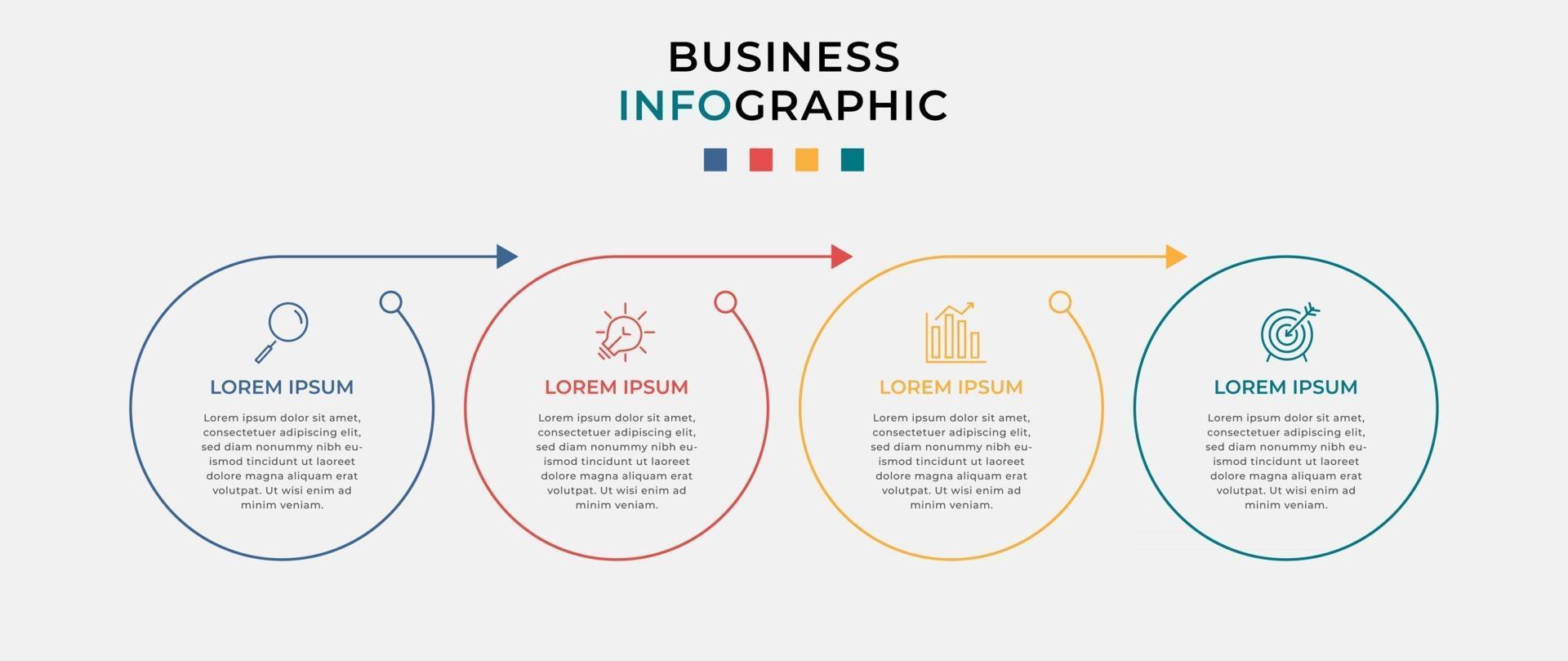 BUSINESS
INFOGRAPHIC

LOREM IPSUM

Lorem ipsum dolor sit amet, consectetuer adipiscing elit, sed diam nonummy nibh euismod tincidunt ut laoreet dolore magna aliquam erat volutpat. Ut wisi enim ad minim veniam.

LOREM IPSUM

Lorem ipsum dolor sit amet, consectetuer adipiscing elit, sed diam nonummy nibh euismod tincidunt ut laoreet dolore magna aliquam erat volutpat. Ut wisi enim ad minim veniam.

LOREM IPSUM

Lorem ipsum dolor sit amet, consectetuer adipiscing elit, sed diam nonummy nibh euismod tincidunt ut laoreet dolore magna aliquam erat volutpat. Ut wisi enim ad minim veniam.

LOREM IPSUM

Lorem ipsum dolor sit amet, consectetuer adipiscing elit, sed diam nonummy nibh euismod tincidunt ut laoreet dolore magna aliquam erat volutpat. Ut wisi enim ad minim veniam.