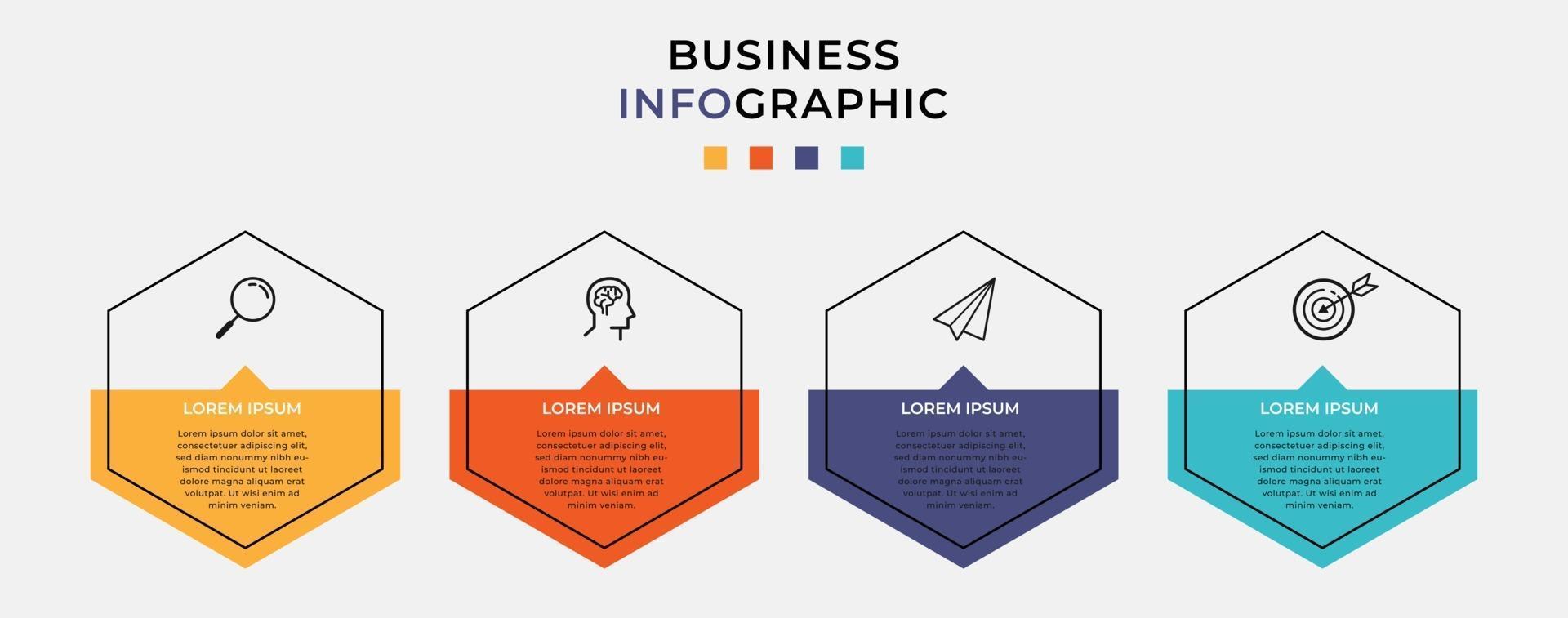 BUSINESS
INFOGRAPHIC

LOREM IPSUM

Lorem ipsum dolor sit amet, consectetuer adipiscing elit, sed diam nonummy nibh euismod tincidunt ut laoreet dolore magna aliquam erat volutpat. Ut wisi enim ad minim veniam.

LOREM IPSUM

Lorem ipsum dolor sit amet, consectetuer adipiscing elit, sed diam nonummy nibh euismod tincidunt ut laoreet dolore magna aliquam erat volutpat. Ut wisi enim ad minim veniam.

LOREM IPSUM

Lorem ipsum dolor sit amet, consectetuer adipiscing elit, sed diam nonummy nibh euismod tincidunt ut laoreet dolore magna aliquam erat volutpat. Ut wisi enim ad minim veniam.

LOREM IPSUM

Lorem ipsum dolor sit amet, consectetuer adipiscing elit, sed diam nonummy nibh euismod tincidunt ut laoreet dolore magna aliquam erat volutpat. Ut wisi enim ad minim veniam.