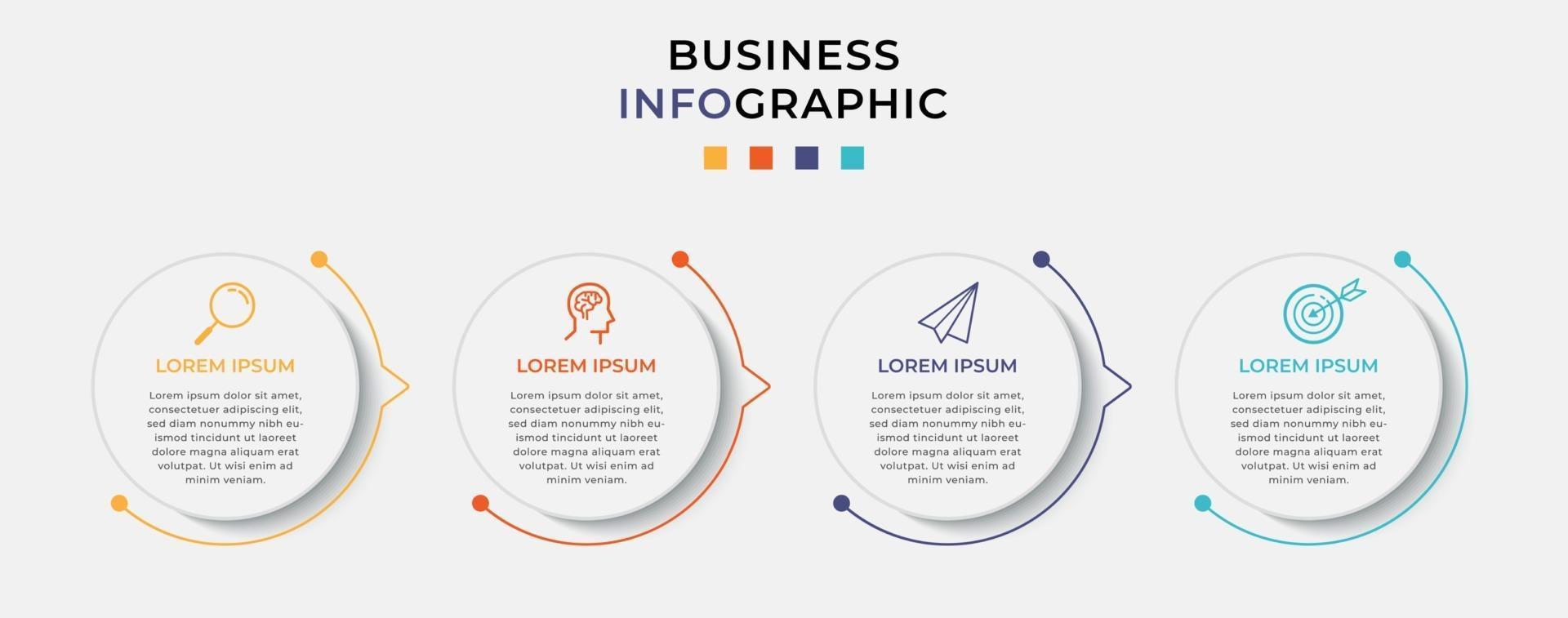 BUSINESS
INFOGRAPHIC

LOREM IPSUM

Lorem ipsum dolor sit amet, consectetuer adipiscing elit, sed diam nonummy nibh euismod tincidunt ut laoreet dolore magna aliquam erat volutpat. Ut wisi enim ad minim veniam.

LOREM IPSUM

Lorem ipsum dolor sit amet, consectetuer adipiscing elit, sed diam nonummy nibh euismod tincidunt ut laoreet dolore magna aliquam erat volutpat. Ut wisi enim ad minim veniam.

LOREM IPSUM

Lorem ipsum dolor sit amet, consectetuer adipiscing elit, sed diam nonummy nibh euismod tincidunt ut laoreet dolore magna aliquam erat volutpat. Ut wisi enim ad minim veniam.

LOREM IPSUM

Lorem ipsum dolor sit amet, consectetuer adipiscing elit, sed diam nonummy nibh euismod tincidunt ut laoreet dolore magna aliquam erat volutpat. Ut wisi enim ad minim veniam.