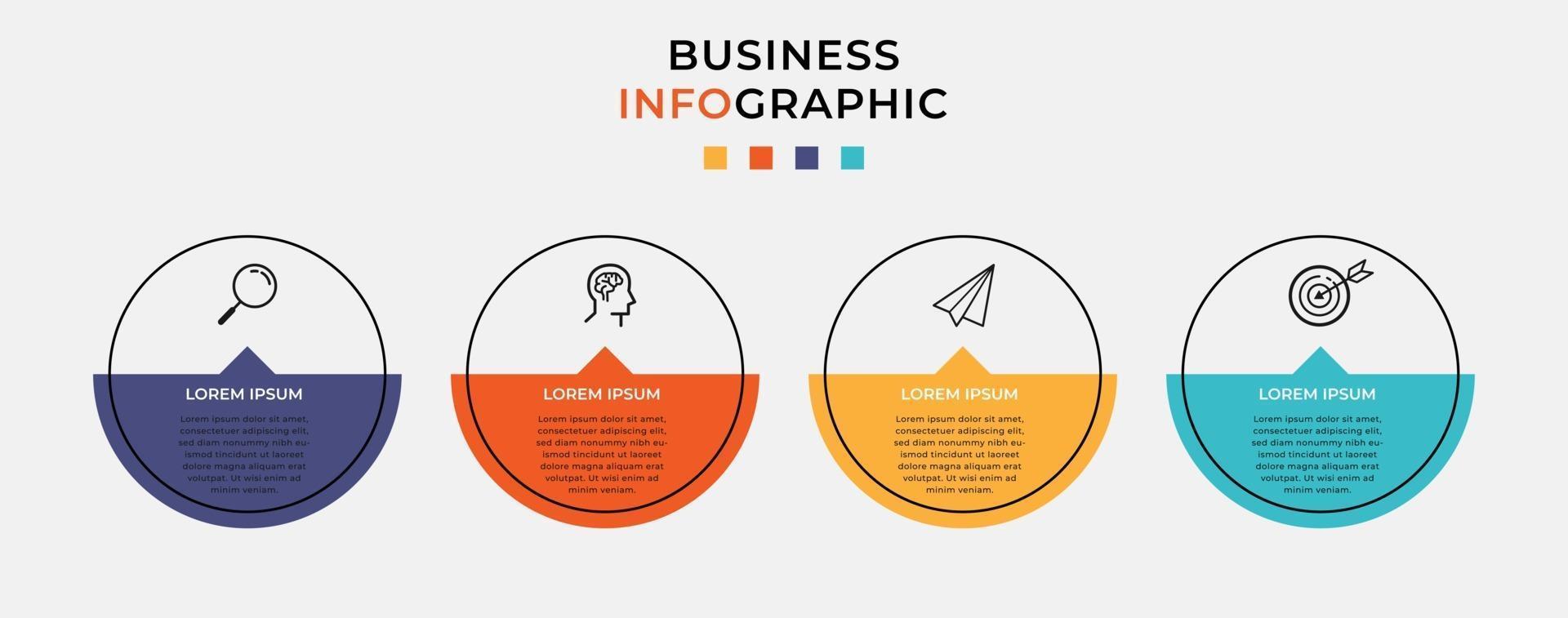 BUSINESS
INFOGRAPHIC

LOREM IPSUM

Lorem ipsum dolor sit amet, consectetuer adipiscing elit, sed diam nonummy nibh euismod tincidunt ut laoreet dolore magna aliquam erat volutpat. Ut wisi enim ad minim veniam.

LOREM IPSUM

Lorem ipsum dolor sit amet, consectetuer adipiscing elit, sed diam nonummy nibh euismod tincidunt ut laoreet dolore magna aliquam erat volutpat. Ut wisi enim ad minim veniam.

LOREM IPSUM

Lorem ipsum dolor sit amet, consectetuer adipiscing elit, sed diam nonummy nibh euismod tincidunt ut laoreet dolore magna aliquam erat volutpat. Ut wisi enim ad minim veniam.

LOREM IPSUM

Lorem ipsum dolor sit amet, consectetuer adipiscing elit, sed diam nonummy nibh euismod tincidunt ut laoreet dolore magna aliquam erat volutpat. Ut wisi enim ad minim veniam.