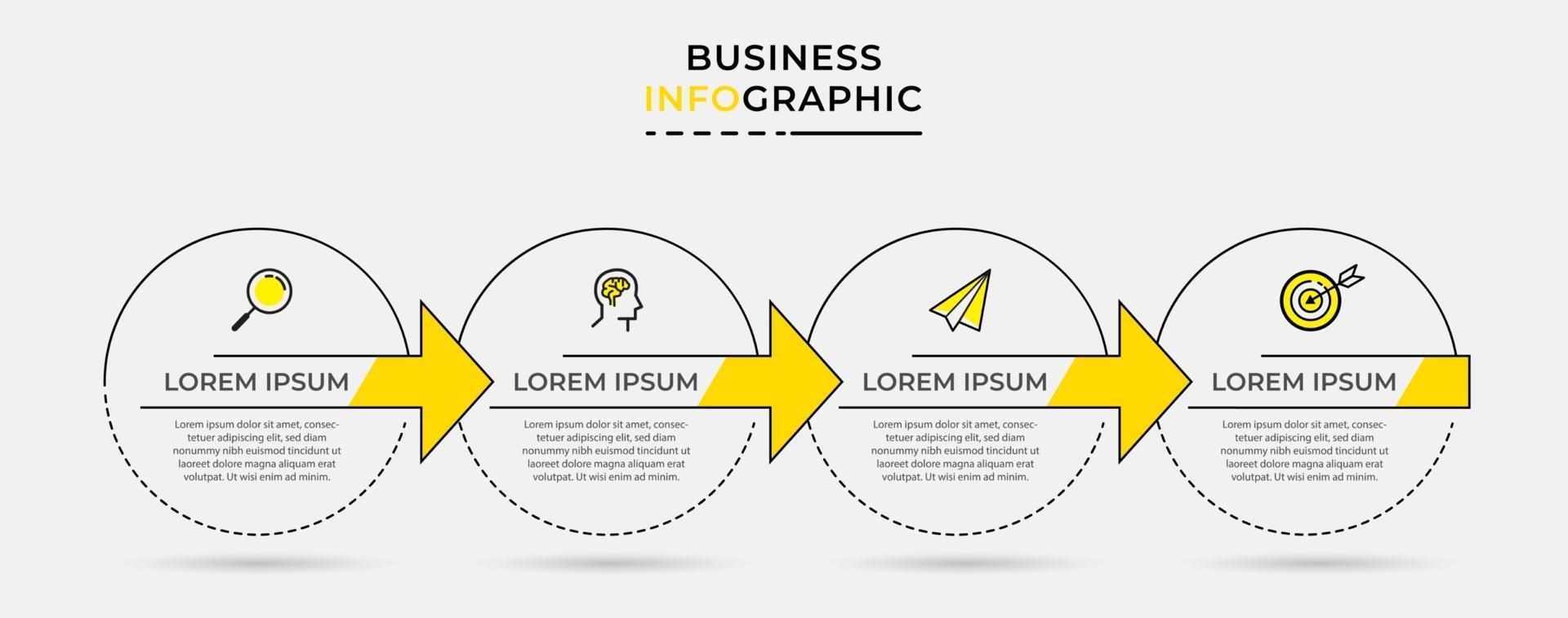 BUSINESS
INFOGRAPHIC

LOREM IPSUM

Lorem ipsum dolor sit amet, consectetuer adipiscing elit, sed diam nonummy nibh euismod tincidunt ut laoreet dolore magna aliquam erat volutpat. Ut wisi enim ad minim.

LOREM IPSUM

Lorem ipsum dolor sit amet, consectetuer adipiscing elit, sed diam nonummy nibh euismod tincidunt ut laoreet dolore magna aliquam erat volutpat. Ut wisi enim ad minim.

LOREM IPSUM

Lorem ipsum dolor sit amet, consectetuer adipiscing elit, sed diam nonummy nibh euismod tincidunt ut laoreet dolore magna aliquam erat volutpat. Ut wisi enim ad minim.

LOREM IPSUM

Lorem ipsum dolor sit amet, consectetuer adipiscing elit, sed diam nonummy nibh euismod tincidunt ut laoreet dolore magna aliquam erat volutpat. Ut wisi enim ad minim.