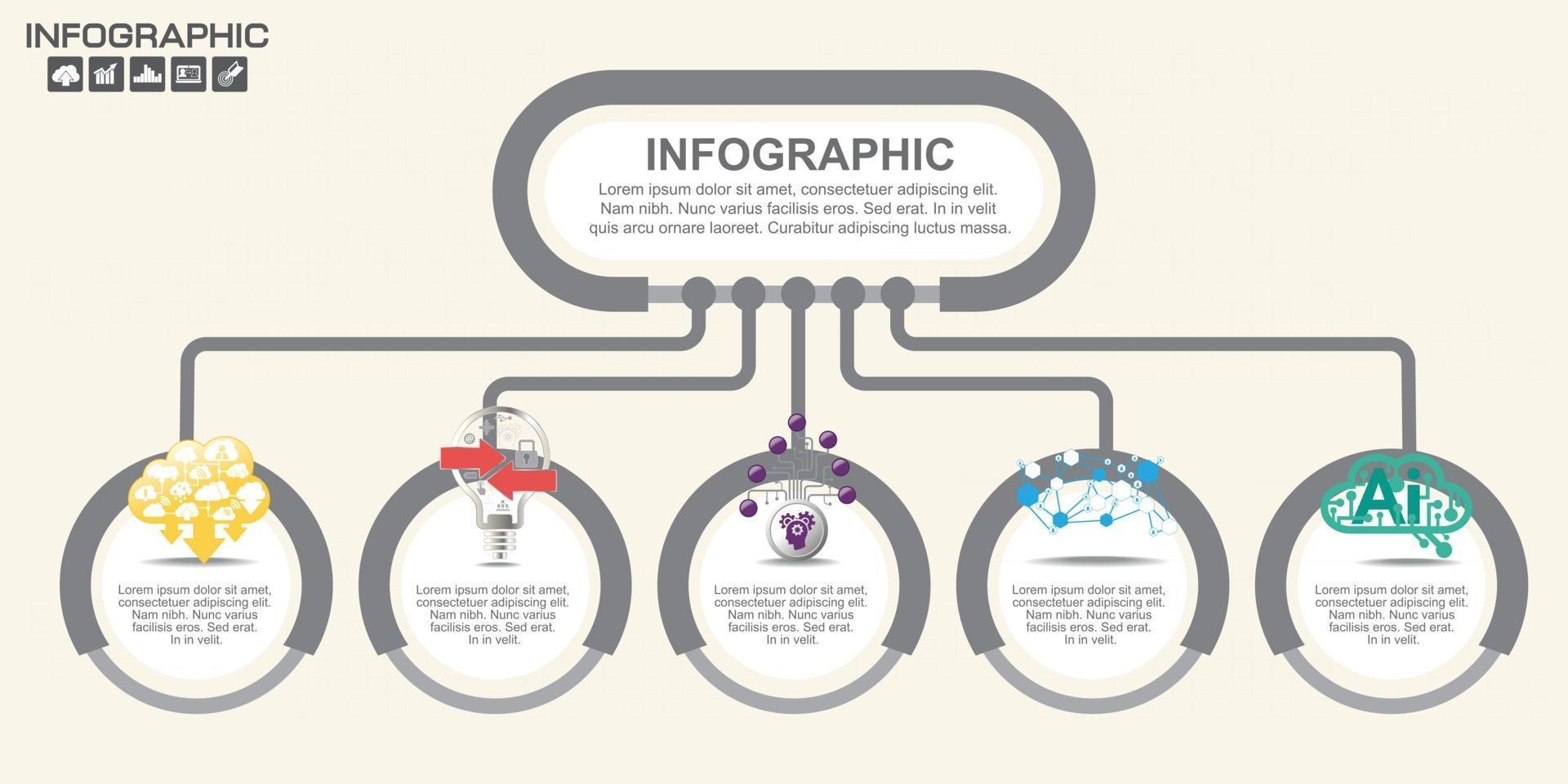 INFOGRAPHIC

INFOGRAPHIC

Lorem ipsum dolor sit amet, consectetuer adipiscing elit. Nam nibh. Nunc varius facilisis eros. Sed erat. In in velit quis arcu ornare laoreet. Curabitur adipiscing luctus massa.

Lorem ipsum dolor sit amet, consectetuer adipiscing elit. Nam nibh. Nunc varius facilisis eros. Sed erat. In in velit.

Lorem ipsum dolor sit amet, consectetuer adipiscing elit. Nam nibh. Nunc varius facilisis eros. Sed erat. In in velit.

Lorem ipsum dolor sit amet, consectetuer adipiscing elit. Nam nibh. Nunc varius facilisis eros. Sed erat. In in velit.

Lorem ipsum dolor sit amet, consectetuer adipiscing elit. Nam nibh. Nunc varius facilisis eros. Sed erat. In in velit.

Ai

Lorem ipsum dolor sit amet, consectetuer adipiscing elit. Nam nibh. Nunc varius facilisis eros. Sed erat. In in velit.