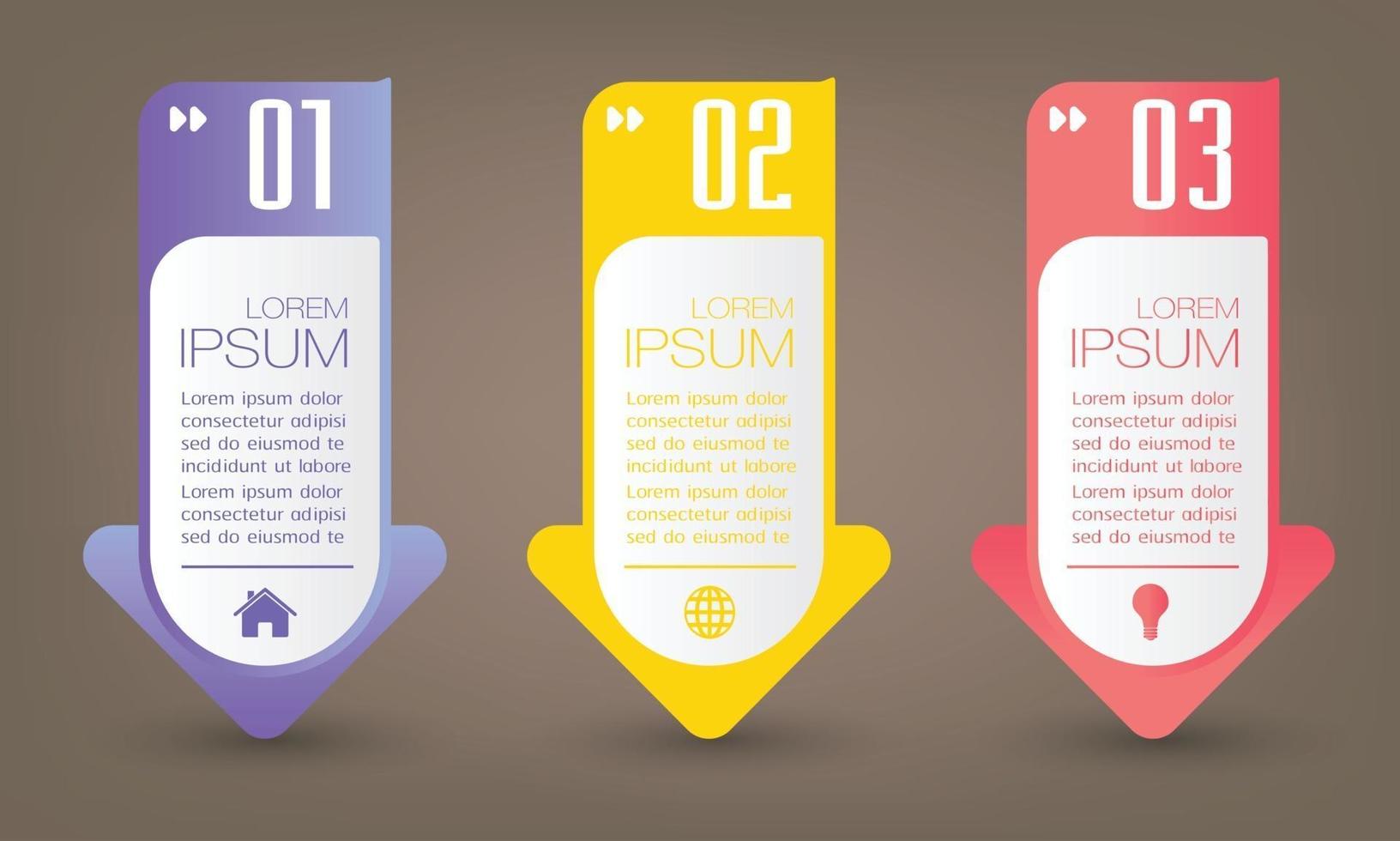 01

LOREM
IPSUM

Lorem ipsum dolor consectetur adipisi sed do eiusmod te incididunt ut labore Lorem ipsum dolor consectetur adipisi sed do eiusmod te

02

LOREM
IPSUM

Lorem ipsum dolor consectetur adipisi sed do eiusmod te incididunt ut labore Lorem ipsum dolor consectetur adipisi sed do eiusmod te

03

LOREM
IPSUM

Lorem ipsum dolor consectetur adipisi sed do eiusmod te incididunt ut labore Lorem ipsum dolor consectetur adipisi sed do eiusmod te