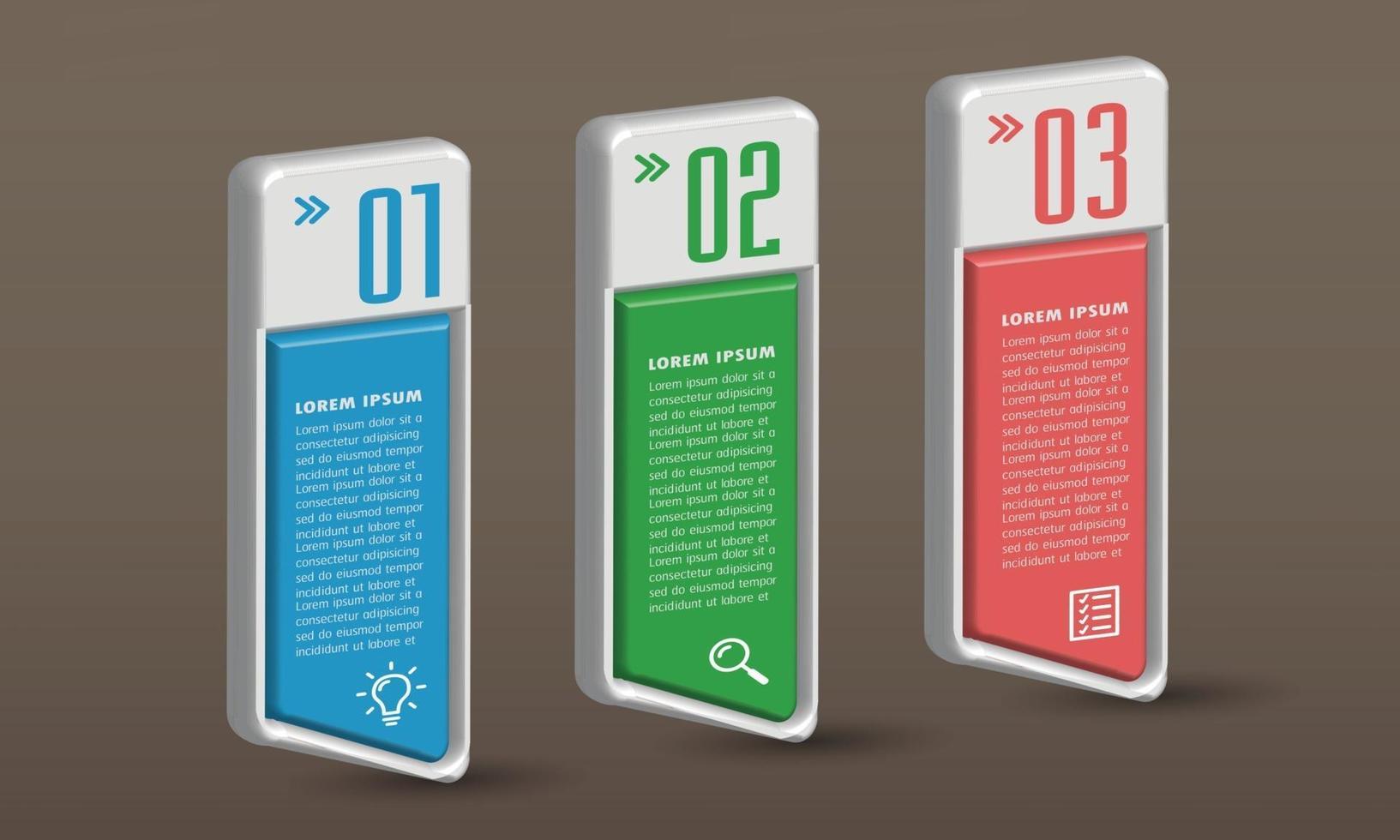 » 01

LOREM IPSUM
Lorem ipsum dolor sit a consectetur adipisicing sed do eiusmod tempor incididunt ut labore et Lorem ipsum dolor sit a consectetur adipisicing sed do eiusmod tempor incididunt ut labore et Lorem ipsum dolor sit a consectetur adipisicing sed do eiusmod tempor incididunt ut labore et Lorem ipsum dolor sit a consectetur adipisicing sed do eiusmod tempor incididunt ut labore et

» 02

LOREM IPSUM
Lorem ipsum dolor sit a consectetur adipisicing sed do eiusmod tempor incididunt ut labore et Lorem ipsum dolor sit a consectetur adipisicing sed do eiusmod tempor incididunt ut labore et Lorem ipsum dolor sit a consectetur adipisicing sed do eiusmod tempor incididunt ut labore et Lorem ipsum dolor sit a consectetur adipisicing sed do eiusmod tempor incididunt ut labore et

» 03

LOREM IPSUM
Lorem ipsum dolor sit a consectetur adipisicing sed do eiusmod tempor incididunt ut labore et Lorem ipsum dolor sit a consectetur adipisicing sed do eiusmod tempor incididunt ut labore et Lorem ipsum dolor sit a consectetur adipisicing sed do eiusmod tempor incididunt ut labore et Lorem ipsum dolor sit a consectetur adipisicing sed do eiusmod tempor incididunt ut labore et