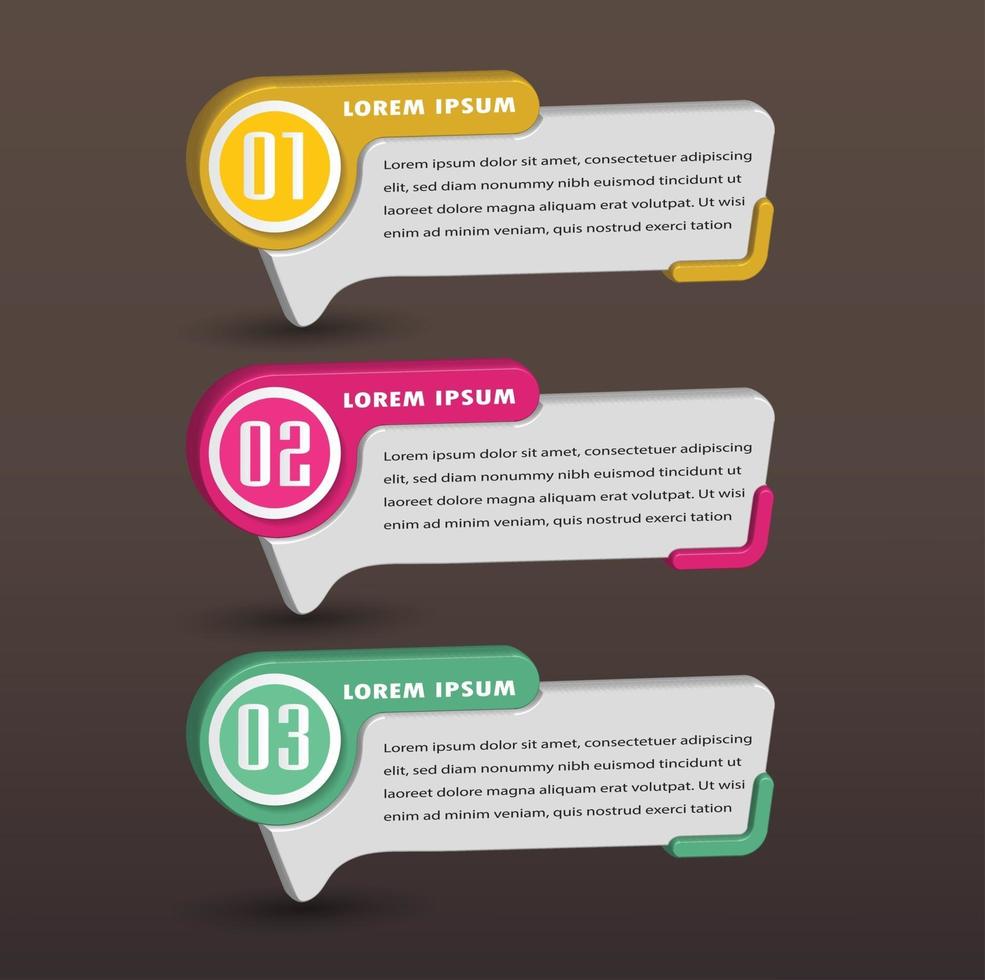 01

LOREM IPSUM

Lorem ipsum dolor sit amet, consectetuer adipiscing elit, sed diam nonummy nibh euismod tincidunt ut laoreet dolore magna aliquam erat volutpat. Ut wisi enim ad minim veniam, quis nostrud exerci tation

02

LOREM IPSUM

Lorem ipsum dolor sit amet, consectetuer adipiscing elit, sed diam nonummy nibh euismod tincidunt ut laoreet dolore magna aliquam erat volutpat. Ut wisi enim ad minim veniam, quis nostrud exerci tation

03

LOREM IPSUM

Lorem ipsum dolor sit amet, consectetuer adipiscing elit, sed diam nonummy nibh euismod tincidunt ut laoreet dolore magna aliquam erat volutpat. Ut wisi enim ad minim veniam, quis nostrud exerci tation