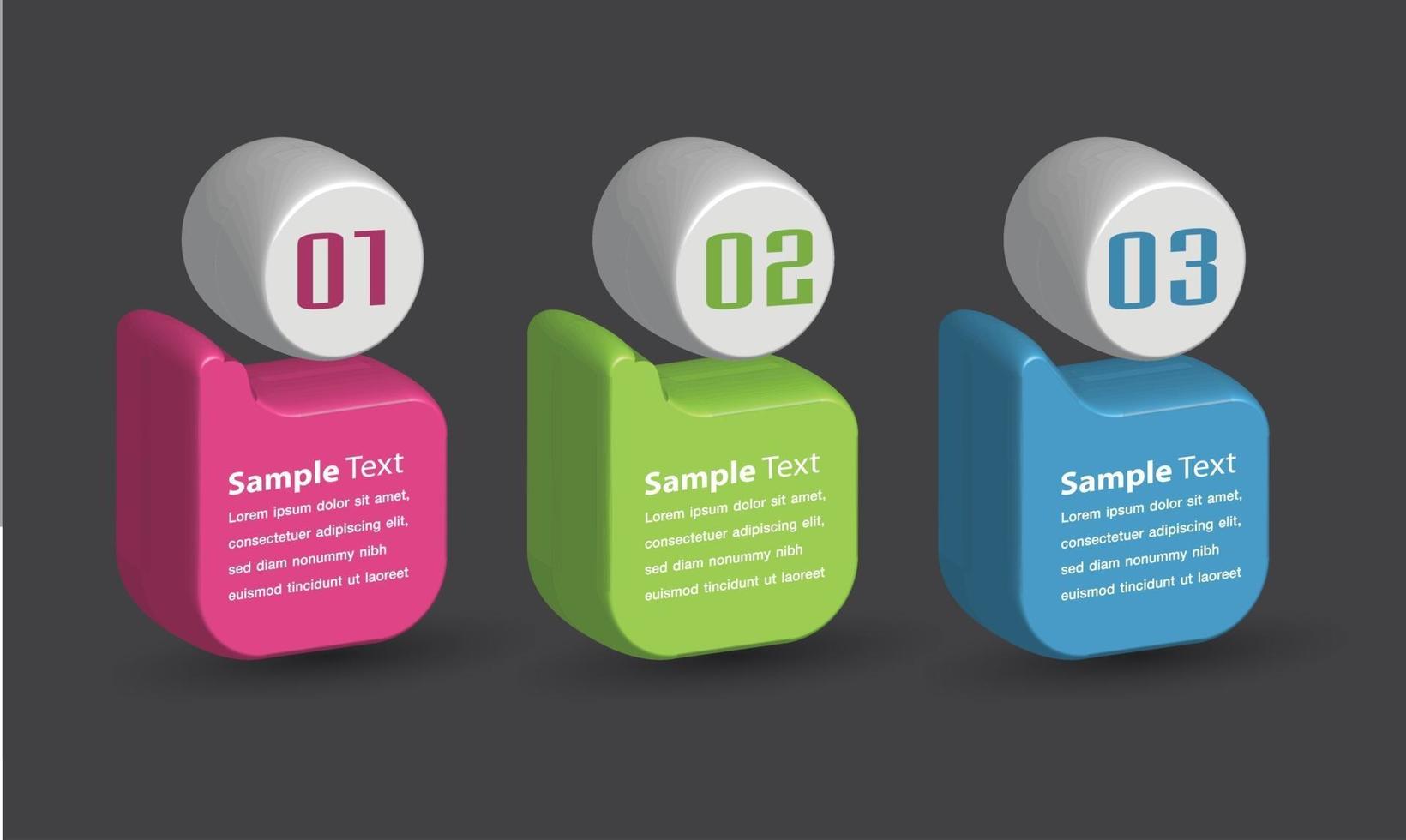 01

Sample Text

Lorem ipsum dolor sit amet, consectetuer adipiscing elit, sed diam nonummy nibh euismod tincidunt ut laoreet

02

Sample Text

Lorem ipsum dolor sit amet, consectetuer adipiscing elit, sed diam nonummy nibh euismod tincidunt ut laoreet

03

Sample Text

Lorem ipsum dolor sit amet, consectetuer adipiscing elit, sed diam nonummy nibh euismod tincidunt ut laoreet