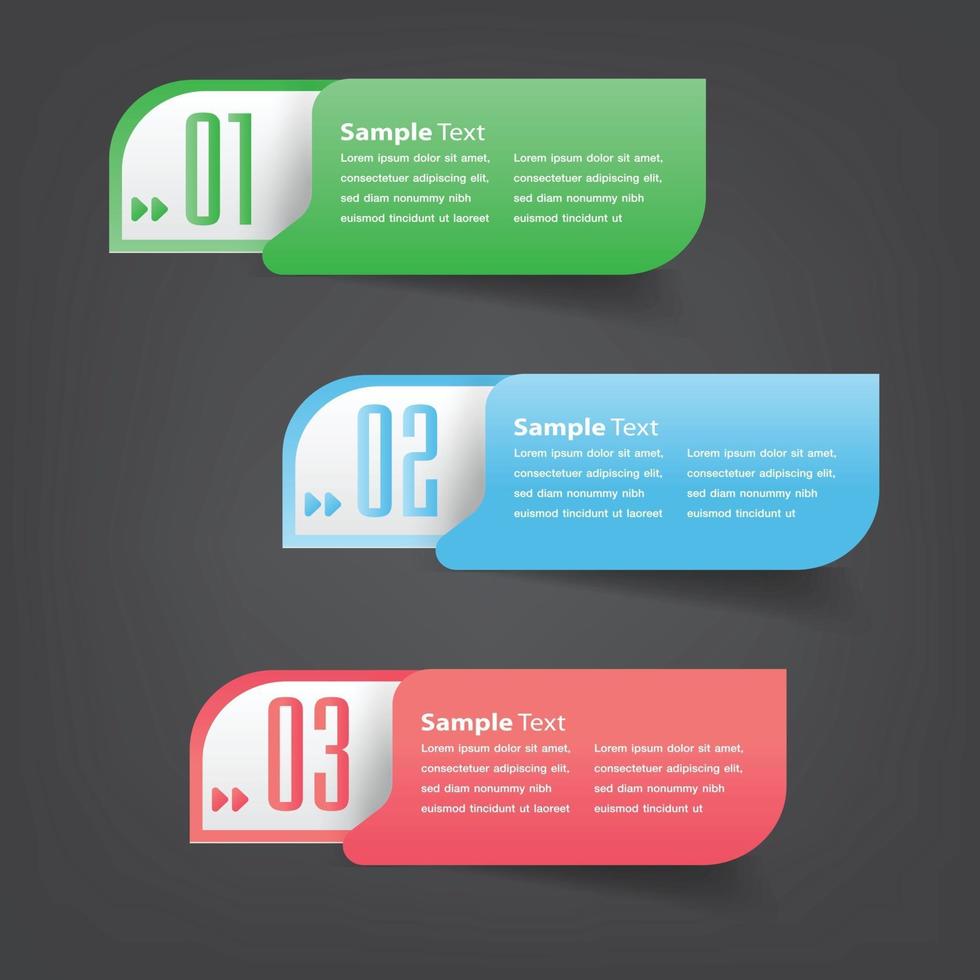 01

Sample Text

Lorem ipsum dolor sit amet, consectetuer adipiscing elit, sed diam nonummy nibh euismod tincidunt ut laoreet

Lorem ipsum dolor sit amet, consectetuer adipiscing elit, sed diam nonummy nibh euismod tincidunt ut

02

Sample Text

Lorem ipsum dolor sit amet, consectetuer adipiscing elit, sed diam nonummy nibh euismod tincidunt ut laoreet

Lorem ipsum dolor sit amet, consectetuer adipiscing elit, sed diam nonummy nibh euismod tincidunt ut

03

Sample Text

Lorem ipsum dolor sit amet, consectetuer adipiscing elit, sed diam nonummy nibh euismod tincidunt ut laoreet

Lorem ipsum dolor sit amet, consectetuer adipiscing elit, sed diam nonummy nibh euismod tincidunt ut