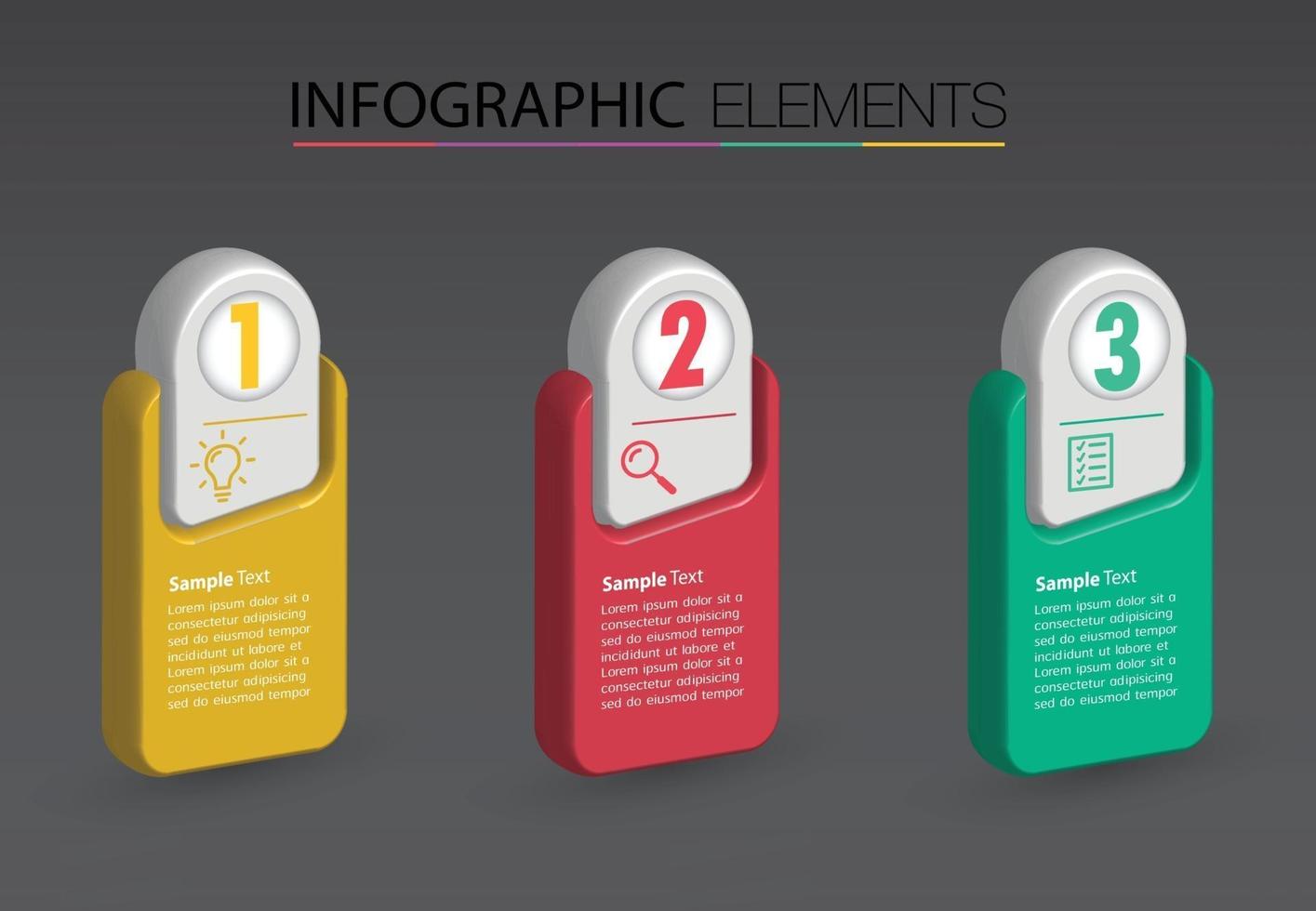 INFOGRAPHIC ELEMENTS

1

Sample Text

Lorem ipsum dolor sit a consectetur adipisicing sed do eiusmod tempor incididunt ut labore et Lorem ipsum dolor sit a consectetur adipisicing sed do eiusmod tempor

2

Sample Text

Lorem ipsum dolor sit a consectetur adipisicing sed do eiusmod tempor incididunt ut labore et Lorem ipsum dolor sit a consectetur adipisicing sed do eiusmod tempor

3

Sample Text

Lorem ipsum dolor sit a consectetur adipisicing sed do eiusmod tempor incididunt ut labore et Lorem ipsum dolor sit a consectetur adipisicing sed do eiusmod tempor