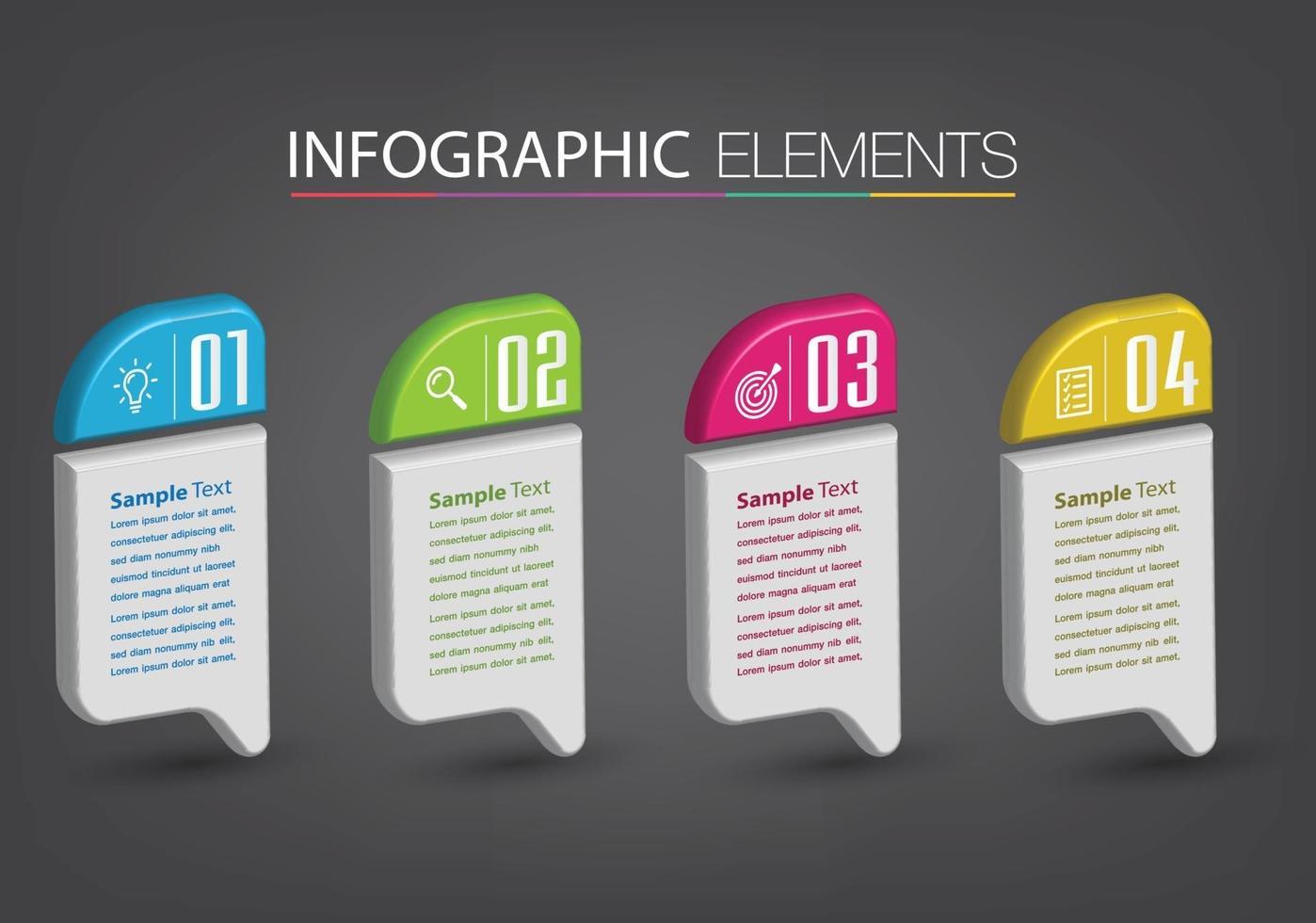 INFOGRAPHIC ELEMENTS

01

Sample Text
Lorem ipsum dolor sit amet, consectetuer adipiscing elit, sed diam nonummy nibh euismod tincidunt ut laoreet dolore magna aliquam erat
Lorem ipsum dolor sit amet, consectetuer adipiscing elit, sed diam nonummy nib elit, Lorem ipsum dolor sit amet,

02

Sample Text
Lorem ipsum dolor sit amet, consectetuer adipiscing elit, sed diam nonummy nibh euismod tincidunt ut laoreet dolore magna aliquam erat
Lorem ipsum dolor sit amet, consectetuer adipiscing elit, sed diam nonummy nib elit, Lorem ipsum dolor sit amet,

03

Sample Text
Lorem ipsum dolor sit amet, consectetuer adipiscing elit, sed diam nonummy nibh euismod tincidunt ut laoreet dolore magna aliquam erat
Lorem ipsum dolor sit amet, consectetuer adipiscing elit, sed diam nonummy nib elit, Lorem ipsum dolor sit amet,

04

Sample Text
Lorem ipsum dolor sit amet, consectetuer adipiscing elit, sed diam nonummy nibh euismod tincidunt ut laoreet dolore magna aliquam erat
Lorem ipsum dolor sit amet, consectetuer adipiscing elit, sed diam nonummy nib elit, Lorem ipsum dolor sit amet,