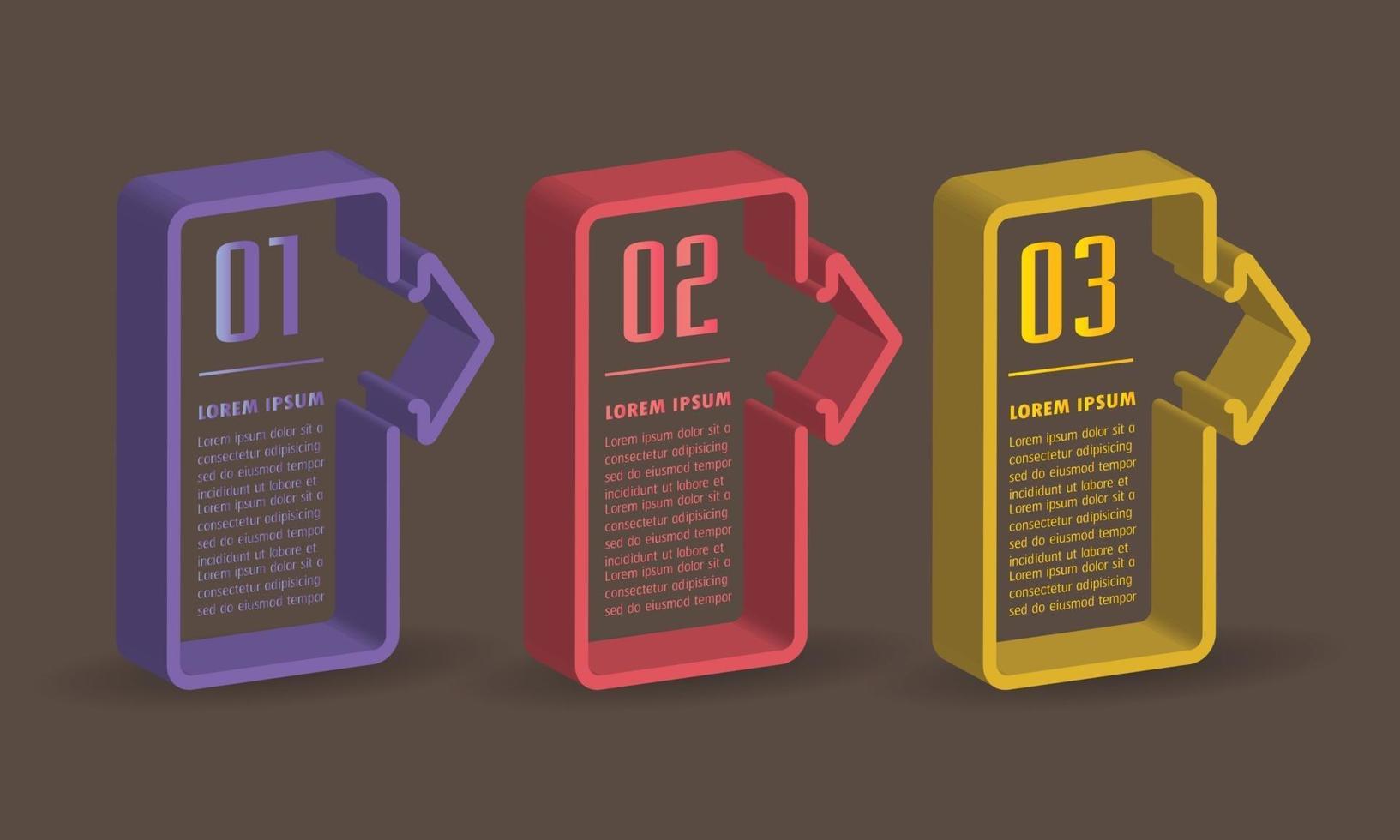 01

LOREM IPSUM

Lorem ipsum dolor sit a consectetur adipisicing sed do eiusmod tempor incididunt ut labore et Lorem ipsum dolor sit a consectetur adipisicing sed do eiusmod tempor incididunt ut labore et Lorem ipsum dolor sit a consectetur adipisicing sed do eiusmod tempor

02

LOREM IPSUM

Lorem ipsum dolor sit a consectetur adipisicing sed do eiusmod tempor incididunt ut labore et Lorem ipsum dolor sit a consectetur adipisicing sed do eiusmod tempor incididunt ut labore et Lorem ipsum dolor sit a consectetur adipisicing sed do eiusmod tempor

03

LOREM IPSUM

Lorem ipsum dolor sit a consectetur adipisicing sed do eiusmod tempor incididunt ut labore et Lorem ipsum dolor sit a consectetur adipisicing sed do eiusmod tempor incididunt ut labore et Lorem ipsum dolor sit a consectetur adipisicing sed do eiusmod tempor