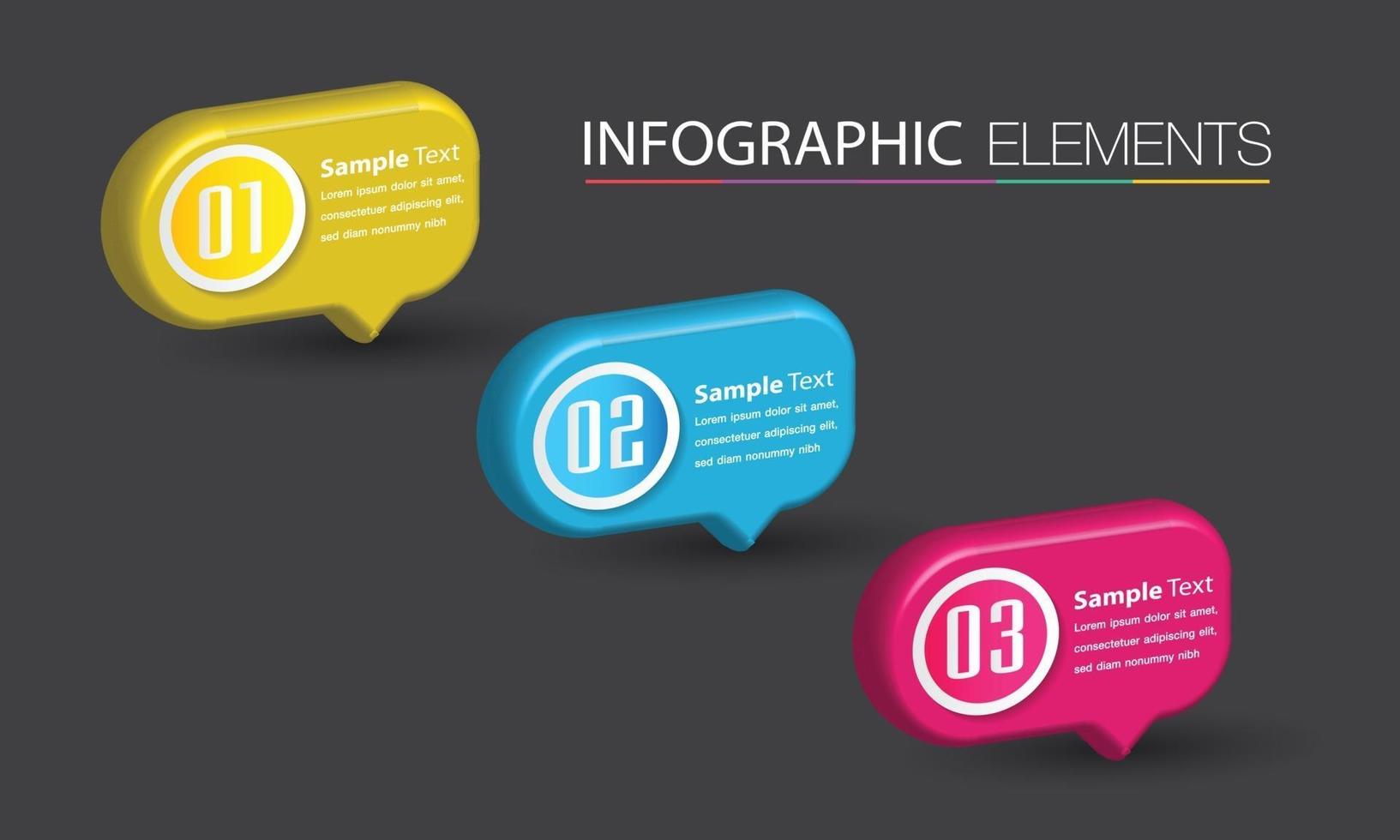 INFOGRAPHIC ELEMENTS

01

Sample Text

Lorem ipsum dolor sit amet, consectetuer adipiscing elit, sed diam nonummy nibh

02

Sample Text

Lorem ipsum dolor sit amet, consectetuer adipiscing elit, sed diam nonummy nibh

03

Sample Text

Lorem ipsum dolor sit amet, consectetuer adipiscing elit, sed diam nonummy nibh