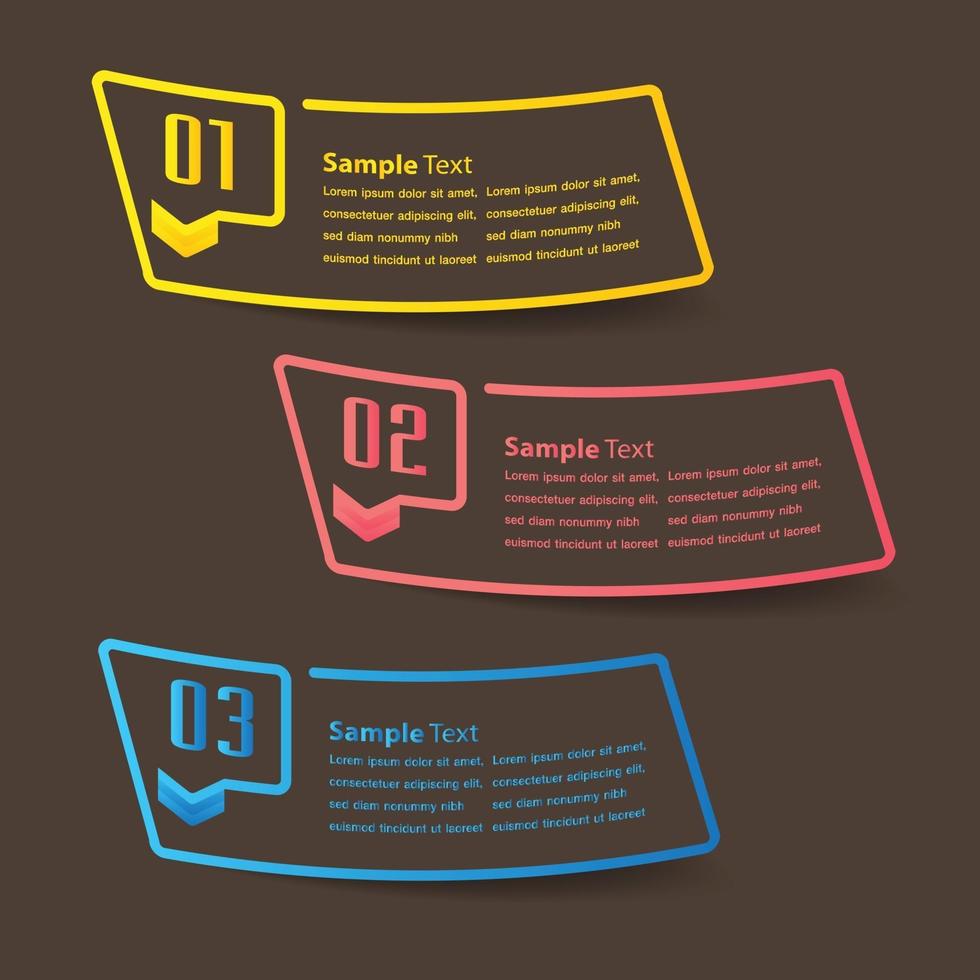 01

Sample Text

Lorem ipsum dolor sit amet, consectetuer adipiscing elit, sed diam nonummy nibh euismod tincidunt ut laoreet

Lorem ipsum dolor sit amet, consectetuer adipiscing elit, sed diam nonummy nibh euismod tincidunt ut laoreet

02

Sample Text

Lorem ipsum dolor sit amet, consectetuer adipiscing elit, sed diam nonummy nibh euismod tincidunt ut laoreet

Lorem ipsum dolor sit amet, consectetuer adipiscing elit, sed diam nonummy nibh euismod tincidunt ut laoreet

03

Sample Text

Lorem ipsum dolor sit amet, consectetuer adipiscing elit, sed diam nonummy nibh euismod tincidunt ut laoreet

Lorem ipsum dolor sit amet, consectetuer adipiscing elit, sed diam nonummy nibh euismod tincidunt ut laoreet