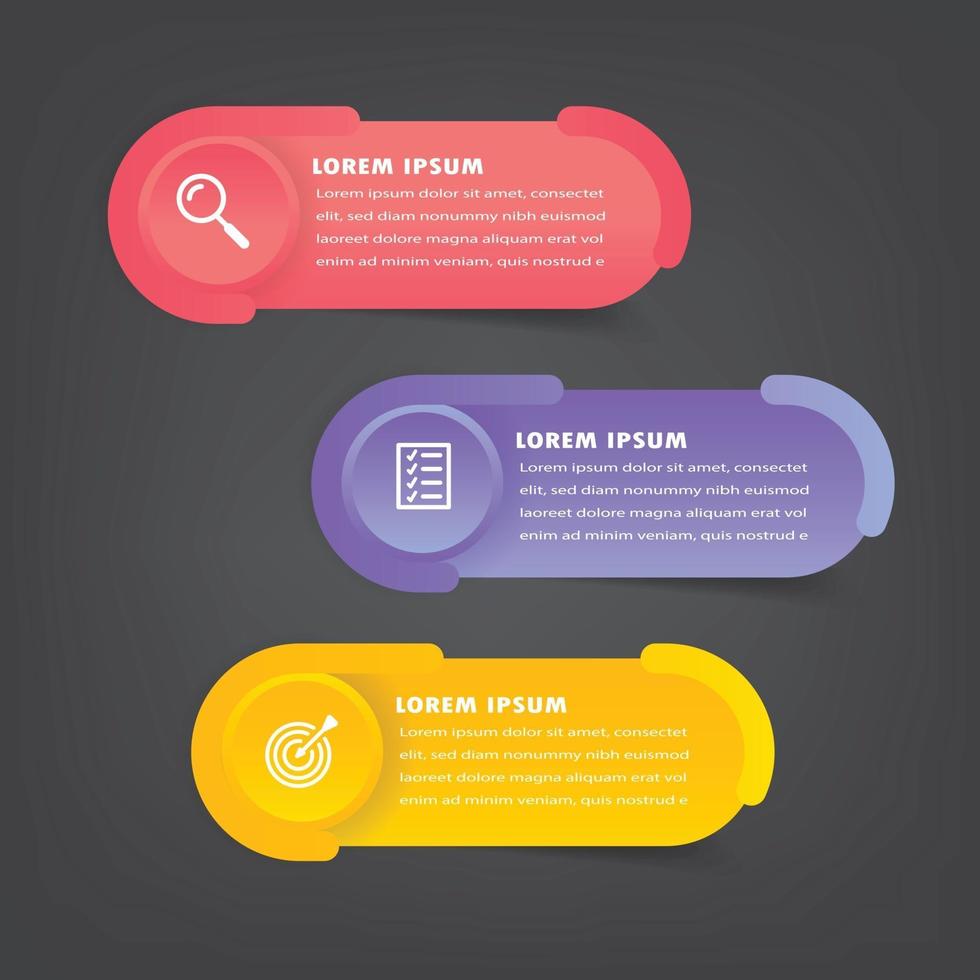 LOREM IPSUM
Lorem ipsum dolor sit amet, consectet elit, sed diam nonummy nibh euismod laoreet dolore magna aliquam erat vol enim ad minim veniam, quis nostrud e

LOREM IPSUM
Lorem ipsum dolor sit amet, consectet elit, sed diam nonummy nibh euismod laoreet dolore magna aliquam erat vol enim ad minim veniam, quis nostrud e

LOREM IPSUM
Lorem ipsum dolor sit amet, consectet elit, sed diam nonummy nibh euismod laoreet dolore magna aliquam erat vol enim ad minim veniam, quis nostrud e