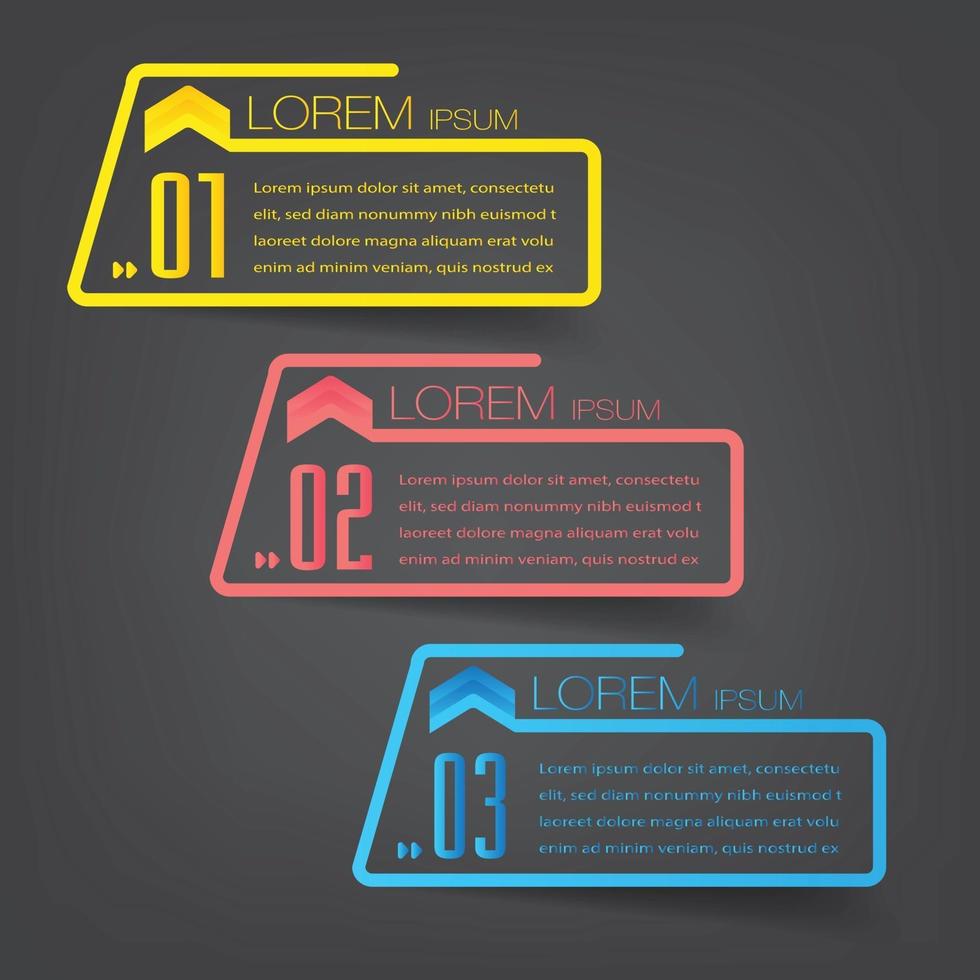 LOREM IPSUM

.01

Lorem ipsum dolor sit amet, consectetu elit, sed diam nonummy nibh euismod t laoreet dolore magna aliquam erat volu enim ad minim veniam, quis nostrud ex

LOREM IPSUM

.02

Lorem ipsum dolor sit amet, consectetu elit, sed diam nonummy nibh euismod t laoreet dolore magna aliquam erat volu enim ad minim veniam, quis nostrud ex

LOREM IPSUM

.03

Lorem ipsum dolor sit amet, consectetu elit, sed diam nonummy nibh euismod t laoreet dolore magna aliquam erat volu enim ad minim veniam, quis nostrud ex