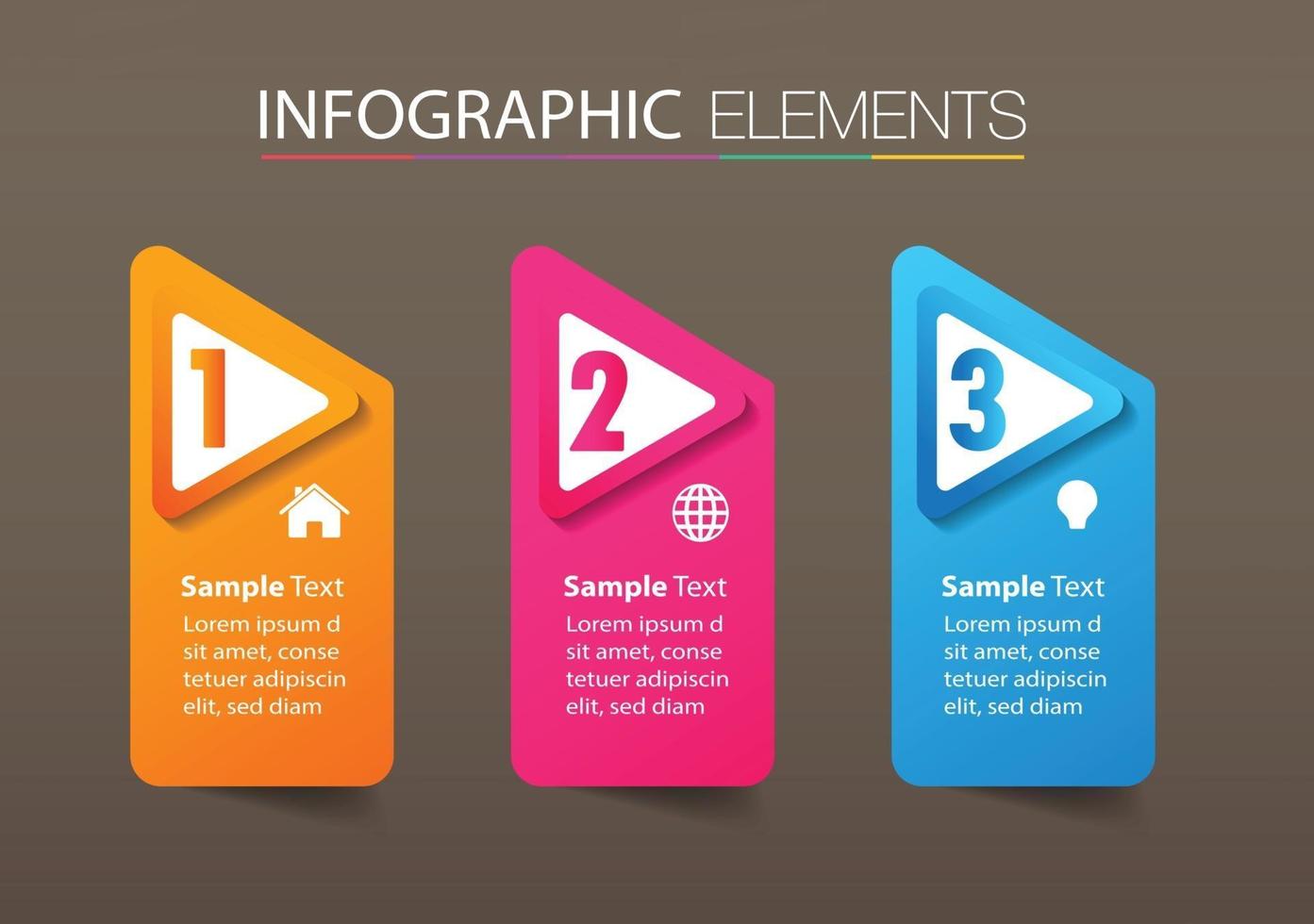 INFOGRAPHIC ELEMENTS

1

Sample Text
Lorem ipsum d sit amet, conse tetuer adipiscin elit, sed diam

2

Sample Text
Lorem ipsum d sit amet, conse tetuer adipiscin elit, sed diam

3

Sample Text
Lorem ipsum d sit amet, conse tetuer adipiscin elit, sed diam