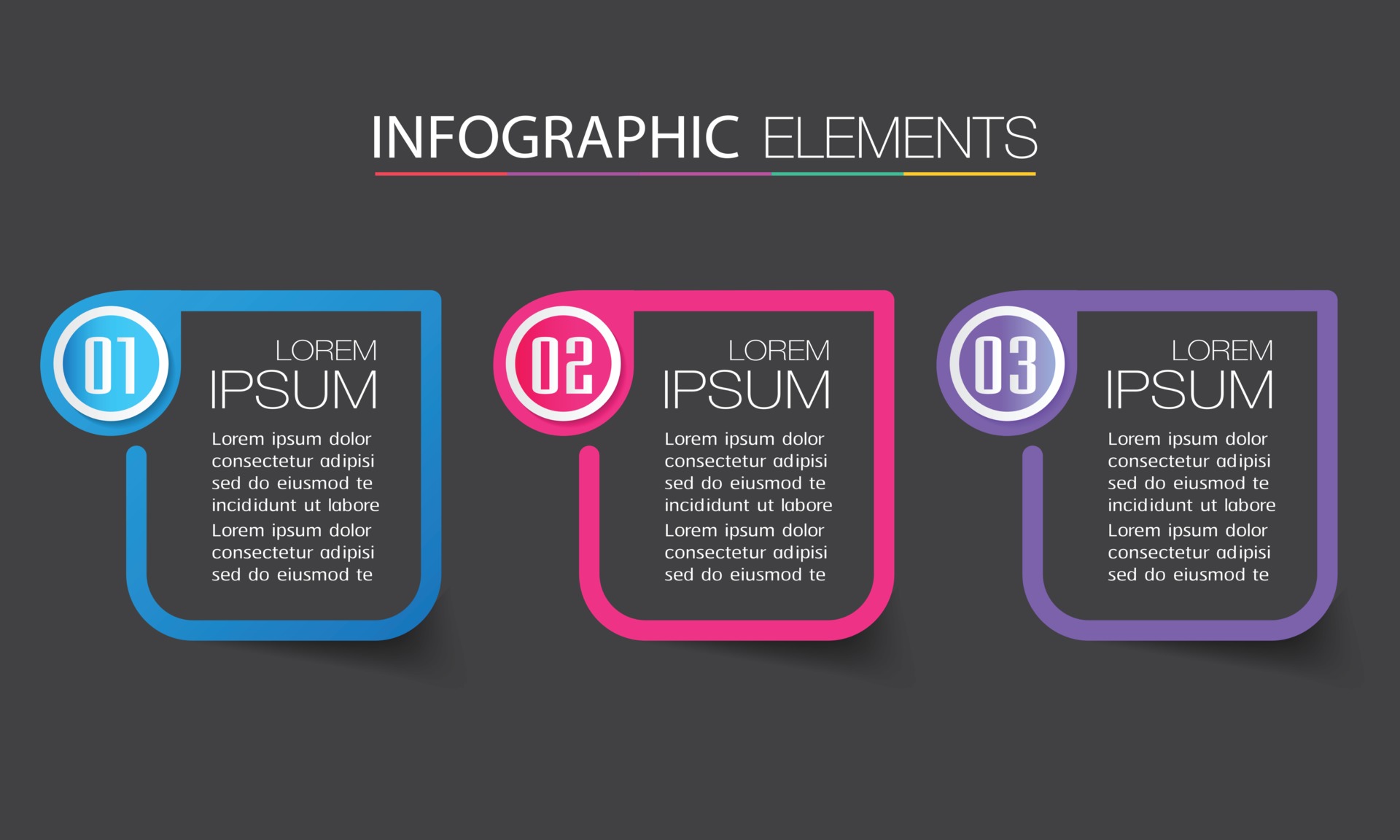 INFOGRAPHIC ELEMENTS

01

LOREM
IPSUM

Lorem ipsum dolor consectetur adipisi sed do eiusmod te incididunt ut labore

Lorem ipsum dolor consectetur adipisi sed do eiusmod te

02

LOREM
IPSUM

Lorem ipsum dolor consectetur adipisi sed do eiusmod te incididunt ut labore

Lorem ipsum dolor consectetur adipisi sed do eiusmod te

03

LOREM
IPSUM

Lorem ipsum dolor consectetur adipisi sed do eiusmod te incididunt ut labore

Lorem ipsum dolor consectetur adipisi sed do eiusmod te