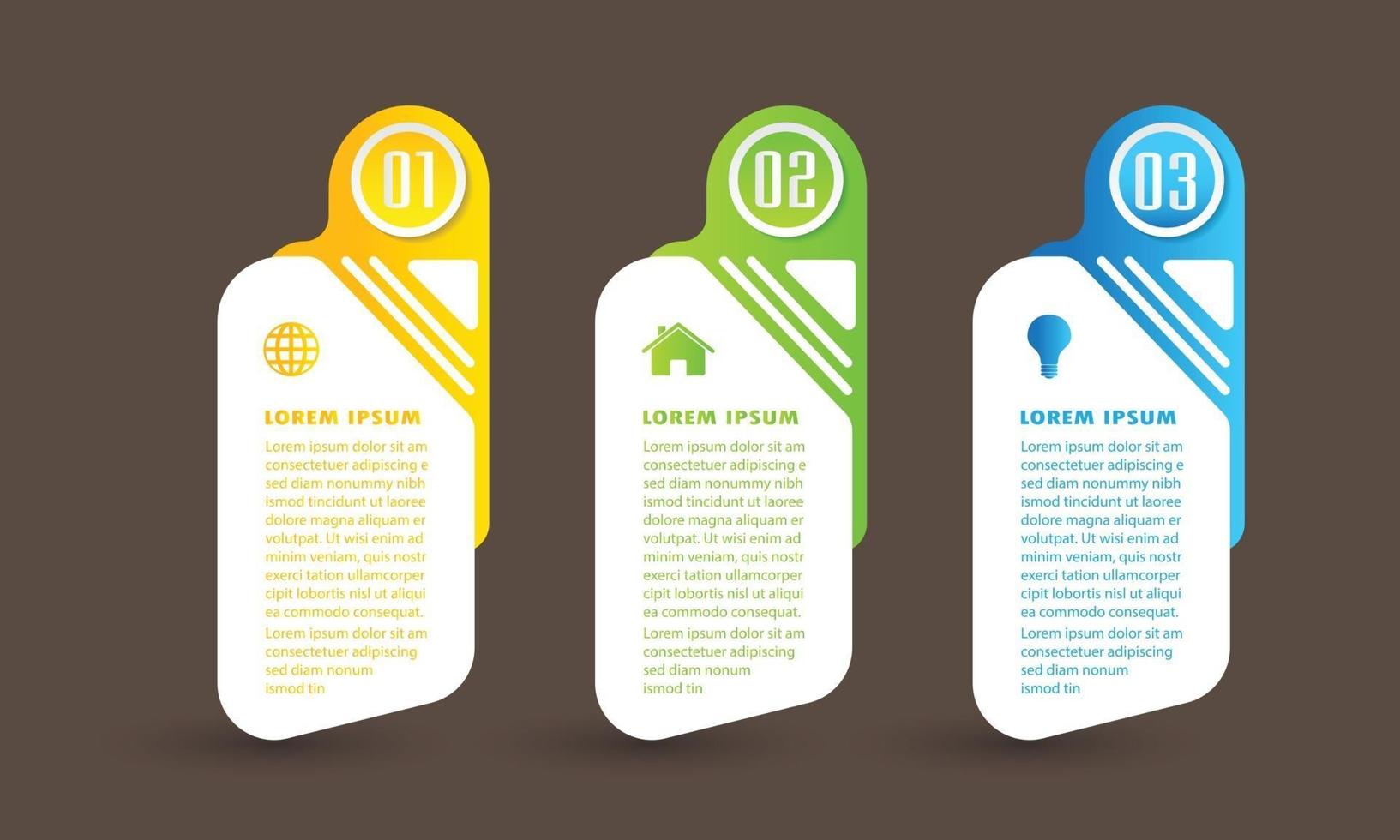 01

LOREM IPSUM

Lorem ipsum dolor sit am consectetuer adipiscing e sed diam nonummy nibh ismod tincidunt ut laoree dolore magna aliquam er volutpat. Ut wisi enim ad minim veniam, quis nostr exerci tation ullamcorper cipit lobortis nisl ut aliqui ea commodo consequat. Lorem ipsum dolor sit am consectetuer adipiscing sed diam nonum ismod tin

02

LOREM IPSUM

Lorem ipsum dolor sit am consectetuer adipiscing e sed diam nonummy nibh ismod tincidunt ut laoree dolore magna aliquam er volutpat. Ut wisi enim ad minim veniam, quis nostr exerci tation ullamcorper cipit lobortis nisl ut aliqui ea commodo consequat. Lorem ipsum dolor sit am consectetuer adipiscing sed diam nonum ismod tin

03

LOREM IPSUM

Lorem ipsum dolor sit am consectetuer adipiscing e sed diam nonummy nibh ismod tincidunt ut laoree dolore magna aliquam er volutpat. Ut wisi enim ad minim veniam, quis nostr exerci tation ullamcorper cipit lobortis nisl ut aliqui ea commodo consequat. Lorem ipsum dolor sit am consectetuer adipiscing sed diam nonum ismod tin