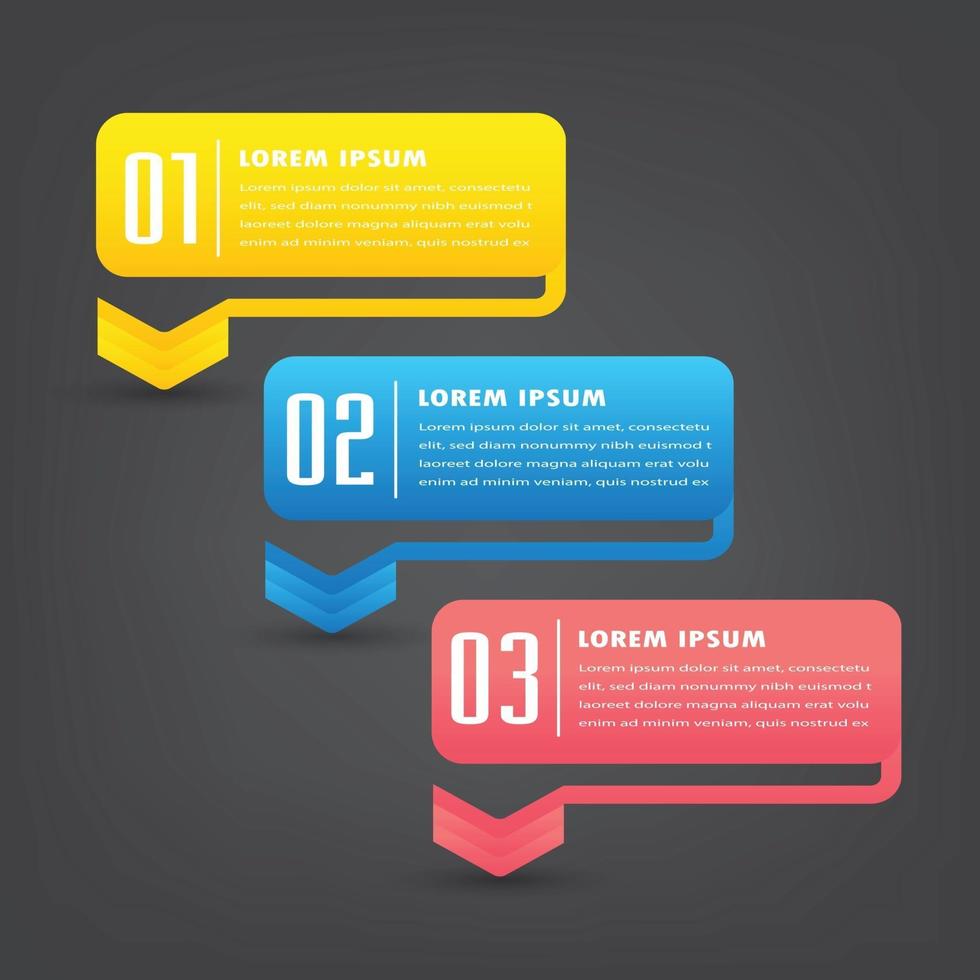 01

LOREM IPSUM

Lorem ipsum dolor sit amet, consectetu elit, sed diam nonummy nibh euismod t laoreet dolore magna aliquam erat volu enim ad minim veniam, quis nostrud ex

02

LOREM IPSUM

Lorem ipsum dolor sit amet, consectetu elit, sed diam nonummy nibh euismod t laoreet dolore magna aliquam erat volu enim ad minim veniam, quis nostrud ex

03

LOREM IPSUM

Lorem ipsum dolor sit amet, consectetu elit, sed diam nonummy nibh euismod t laoreet dolore magna aliquam erat volu enim ad minim veniam, quis nostrud ex