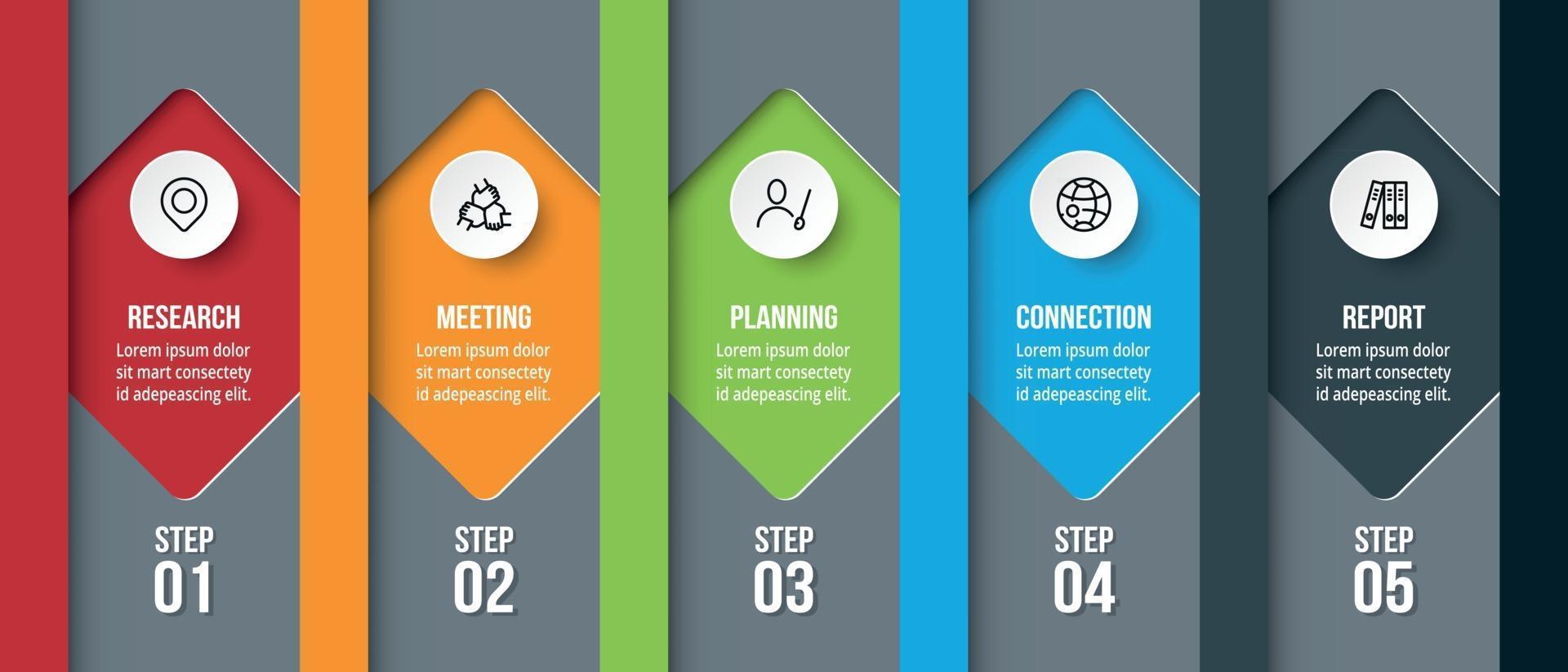 RESEARCH
Lorem ipsum dolor sit mart consectety id adepeascing elit.

STEP
01

MEETING
Lorem ipsum dolor sit mart consectety id adepeascing elit.

STEP
02

PLANNING
Lorem ipsum dolor sit mart consectety id adepeascing elit.

STEP
03

CONNECTION
Lorem ipsum dolor sit mart consectety id adepeascing elit.

STEP
04

REPORT
Lorem ipsum dolor sit mart consectety id adepeascing elit.

STEP
05